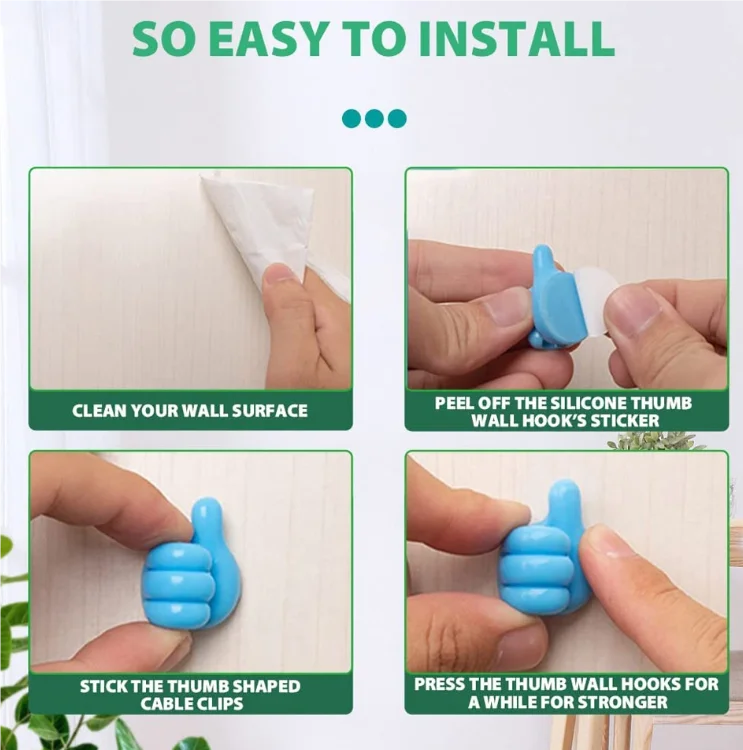 SO EASY TO INSTALL

CLEAN YOUR WALL SURFACE

PEEL OFF THE SILICONE THUMB WALL HOOK'S STICKER

STICK THE THUMB SHAPED CABLE CLIPS

PRESS THE THUMB WALL HOOKS FOR A WHILE FOR STRONGER