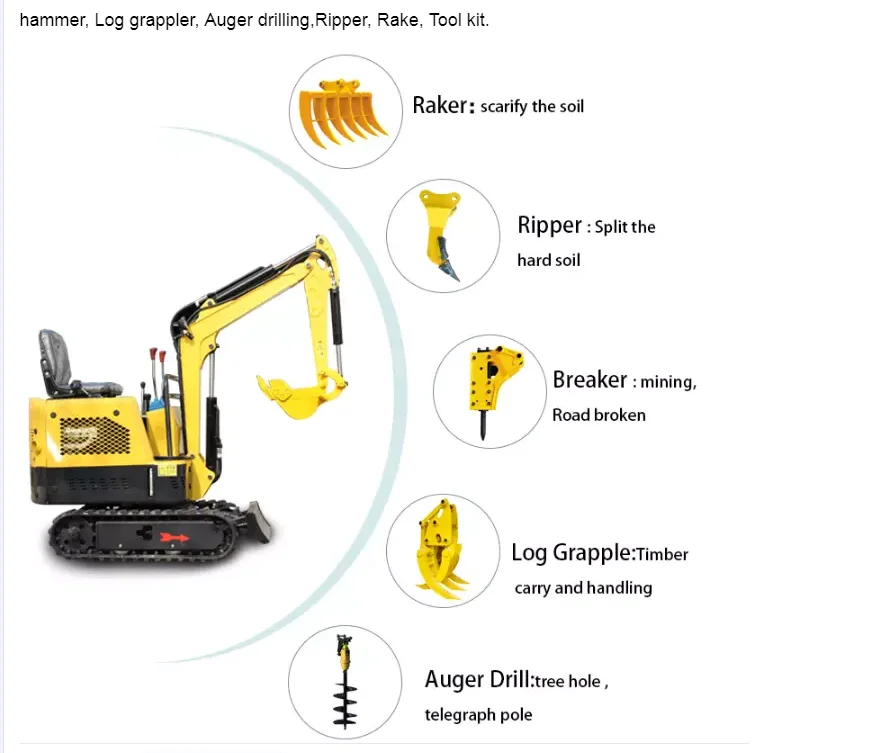 hammer, Log grappler, Auger drilling,Ripper, Rake, Tool kit.

Raker: scarify the soil

Ripper : Split the hard soil

Breaker : mining, Road broken

Log Grapple:Timber carry and handling

Auger Drill:tree hole , telegraph pole