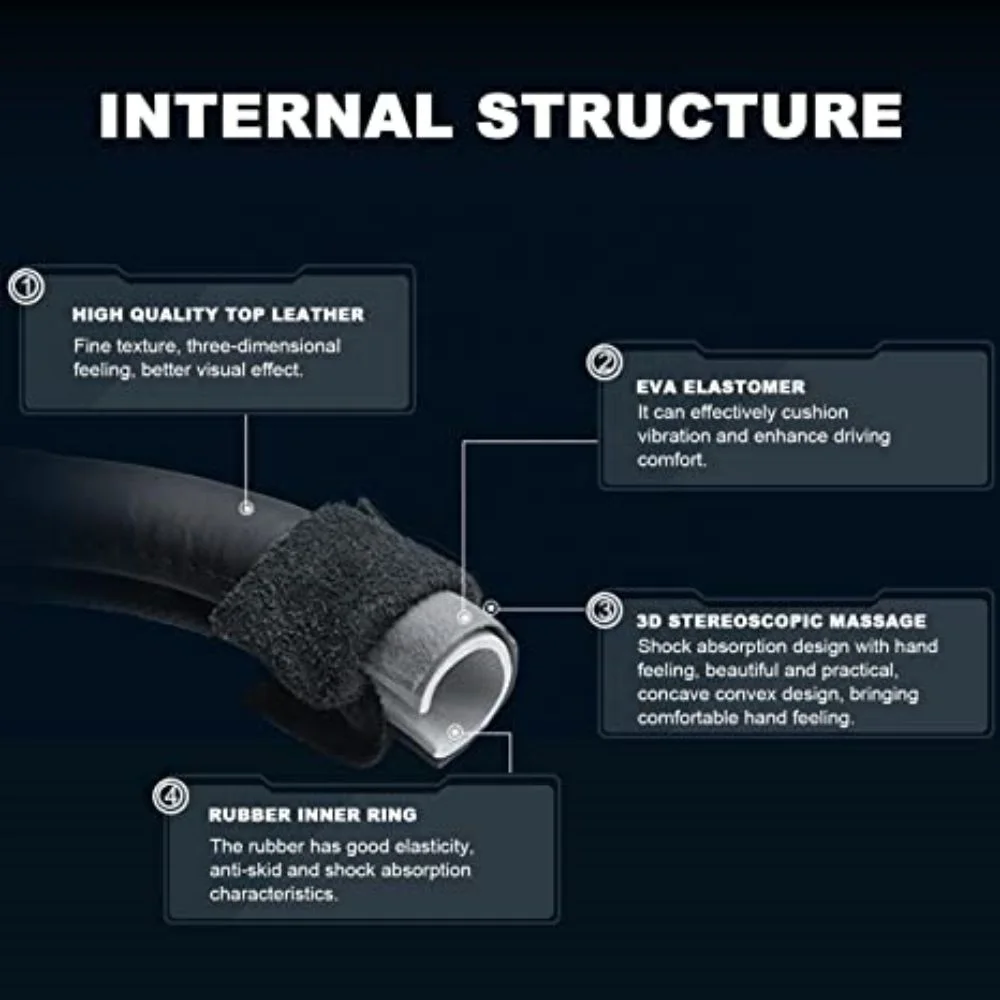 INTERNAL STRUCTURE

①
HIGH QUALITY TOP LEATHER
Fine texture, three-dimensional feeling, better visual effect.

②
EVA ELASTOMER
It can effectively cushion vibration and enhance driving comfort.

③
3D STEREOSCOPIC MASSAGE
Shock absorption design with hand feeling, beautiful and practical, concave convex design, bringing comfortable hand feeling.

④
RUBBER INNER RING
The rubber has good elasticity, anti-skid and shock absorption characteristics.