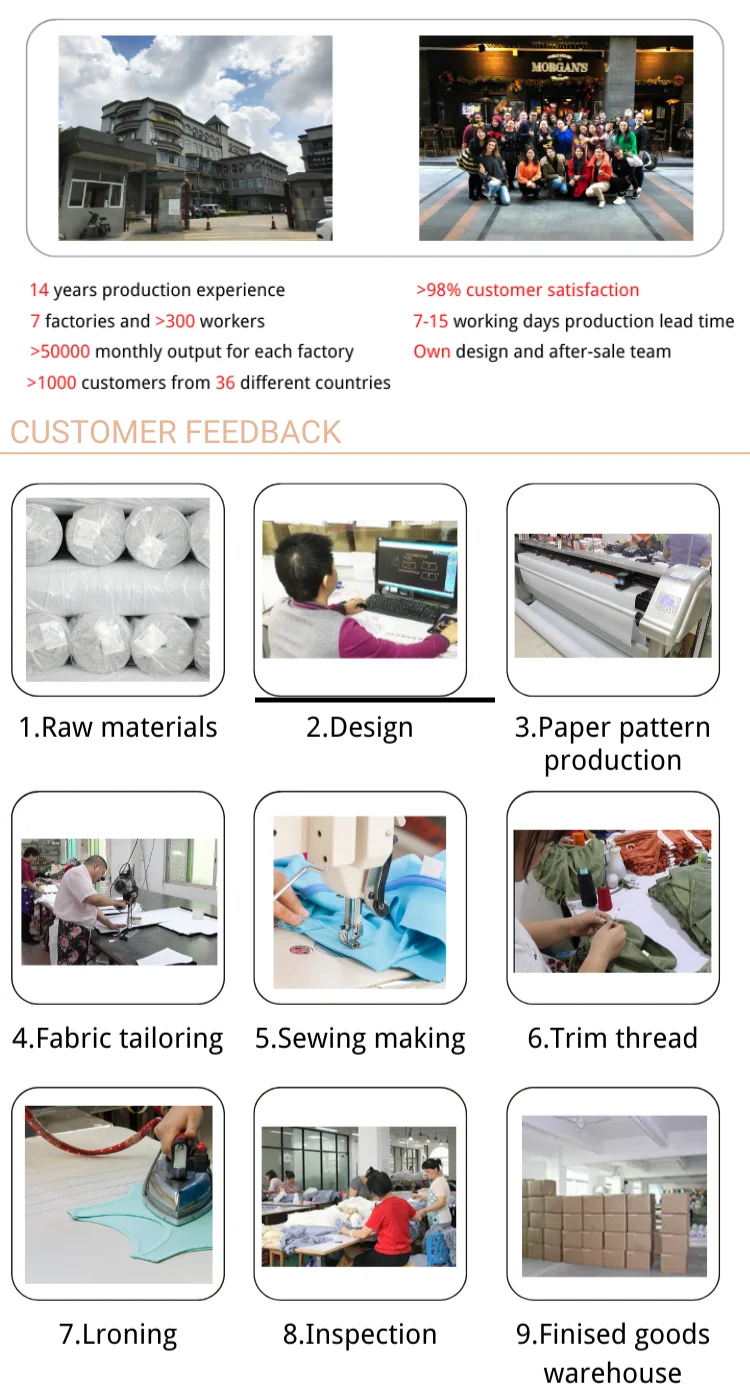 MORGAN'S

14 years production experience
7 factories and >300 workers
>50000 monthly output for each factory
>1000 customers from 36 different countries

>98% customer satisfaction
7-15 working days production lead time
Own design and after-sale team

CUSTOMER FEEDBACK

1.Raw materials

2.Design

3.Paper pattern production

4.Fabric tailoring

5.Sewing making

6.Trim thread

7.Lroning

8.Inspection

9.Finised goods warehouse