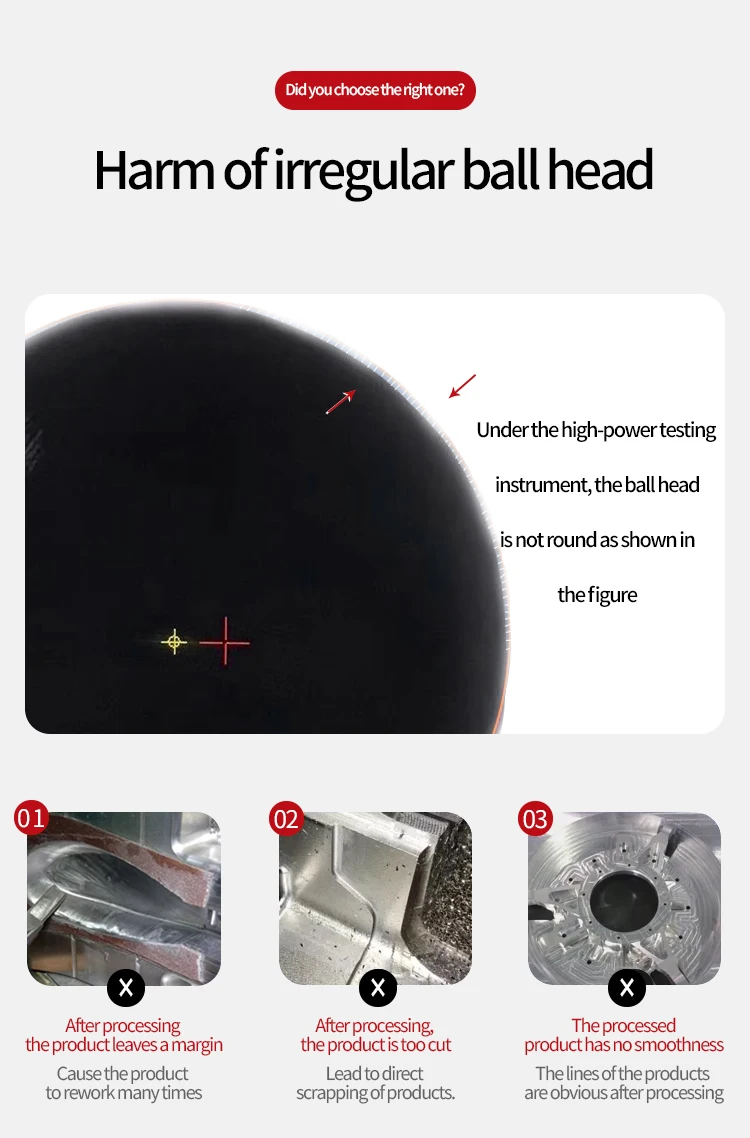 Did you choose the right one?

Harm of irregular ball head

Under the high-power testing instrument, the ball head is not round as shown in the figure

01

X

After processing the product leaves a margin

Cause the product to rework many times

02

X

After processing, the product is too cut

Lead to direct scrapping of products.

03

X

The processed product has no smoothness

The lines of the products are obvious after processing