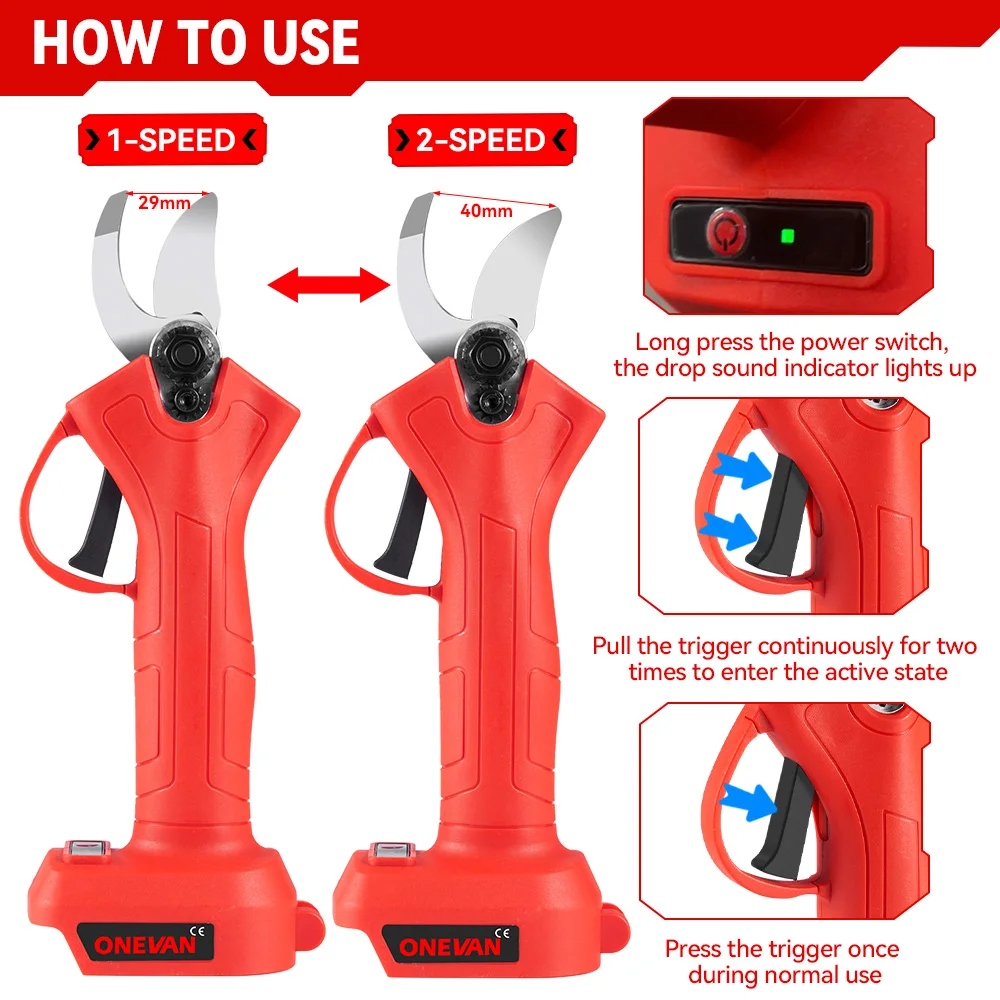 HOW TO USE

1-SPEED

29mm

2-SPEED

40mm

ONEVAN CE

ONEVAN CE

Long press the power switch, the drop sound indicator lights up

Pull the trigger continuously for two times to enter the active state

Press the trigger once during normal use