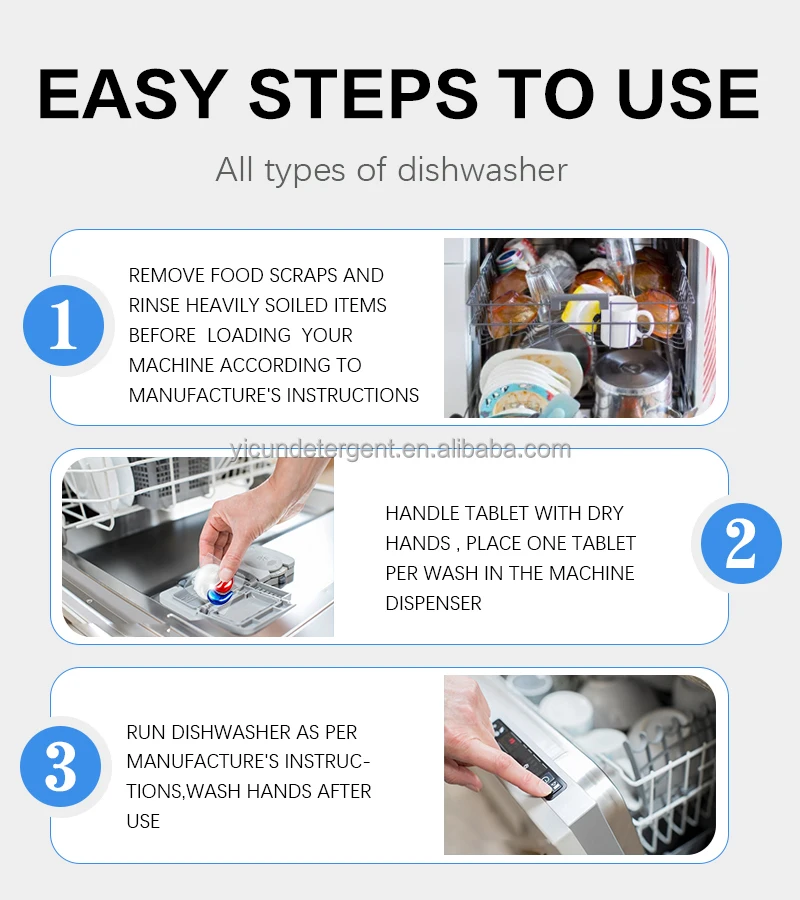 EASY STEPS TO USE

All types of dishwasher

1

REMOVE FOOD SCRAPS AND RINSE HEAVILY SOILED ITEMS BEFORE LOADING YOUR MACHINE ACCORDING TO MANUFACTURE'S INSTRUCTIONS

yicundetergent.en.alibaba.com

HANDLE TABLET WITH DRY HANDS , PLACE ONE TABLET PER WASH IN THE MACHINE DISPENSER

2

3

RUN DISHWASHER AS PER MANUFACTURE'S INSTRUCTIONS,WASH HANDS AFTER USE