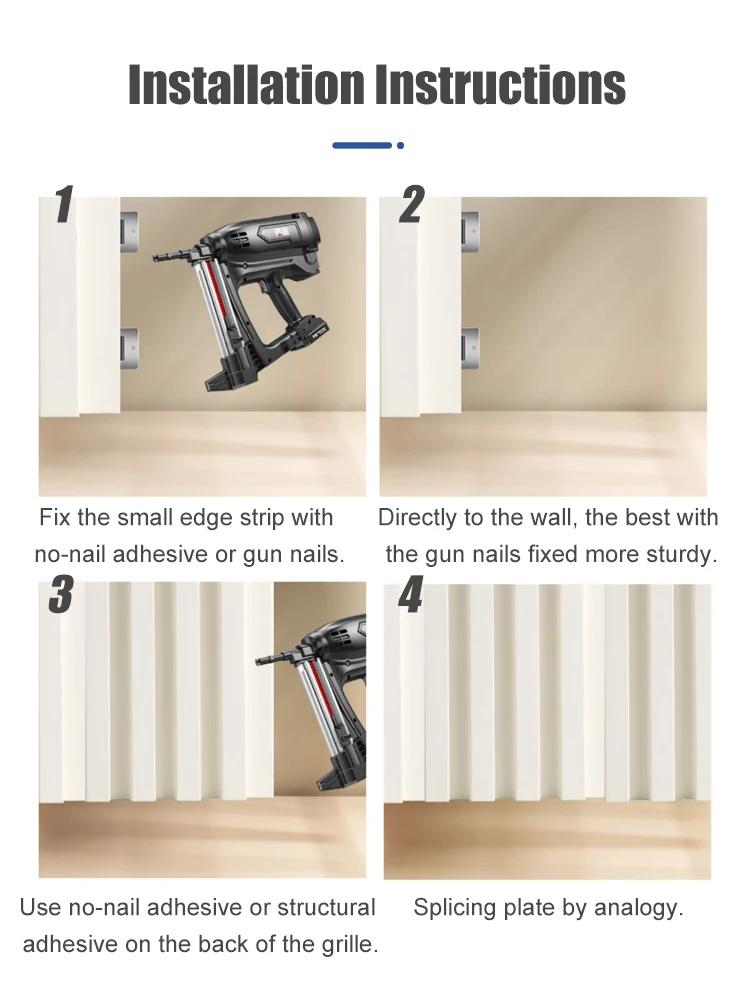 Installation Instructions

1

Fix the small edge strip with no-nail adhesive or gun nails.

2

Directly to the wall, the best with the gun nails fixed more sturdy.

3

Use no-nail adhesive or structural adhesive on the back of the grille.

4

Splicing plate by analogy.