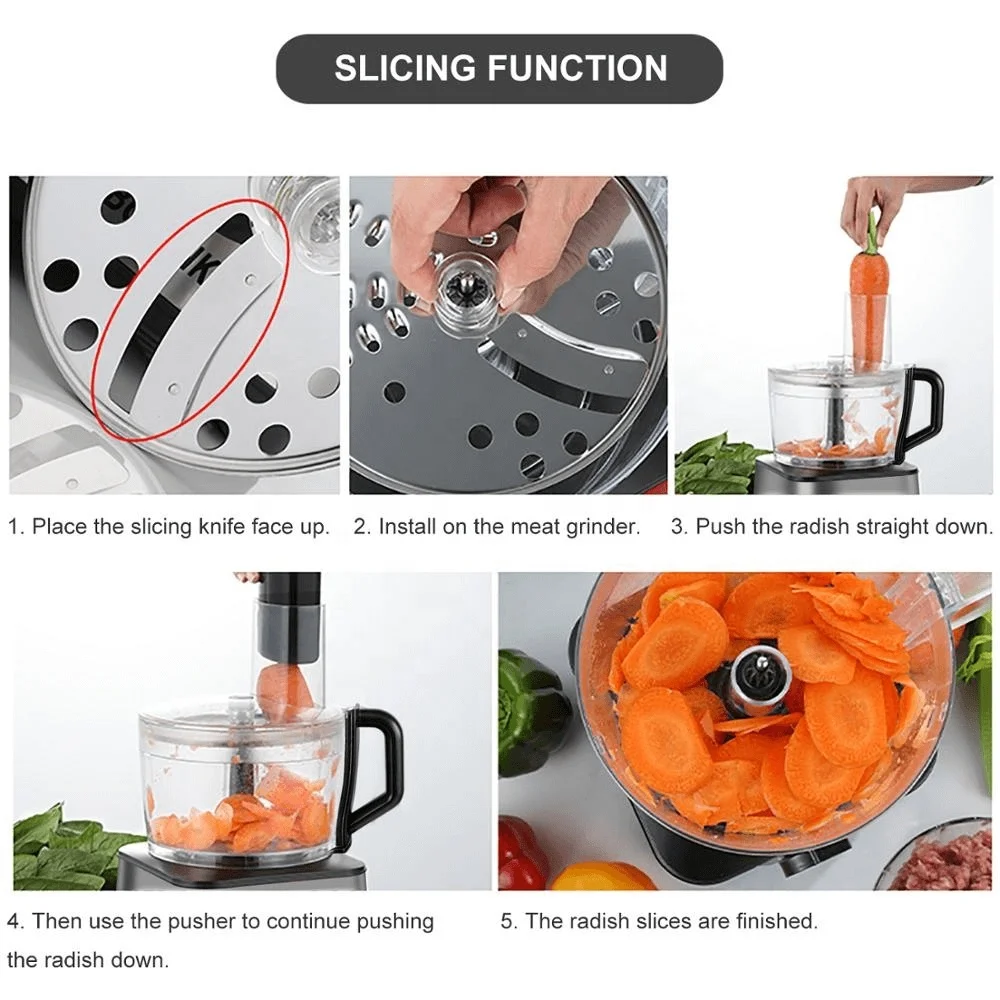 SLICING FUNCTION

IK

1. Place the slicing knife face up.

2. Install on the meat grinder.

3. Push the radish straight down.

4. Then use the pusher to continue pushing the radish down.

5. The radish slices are finished.