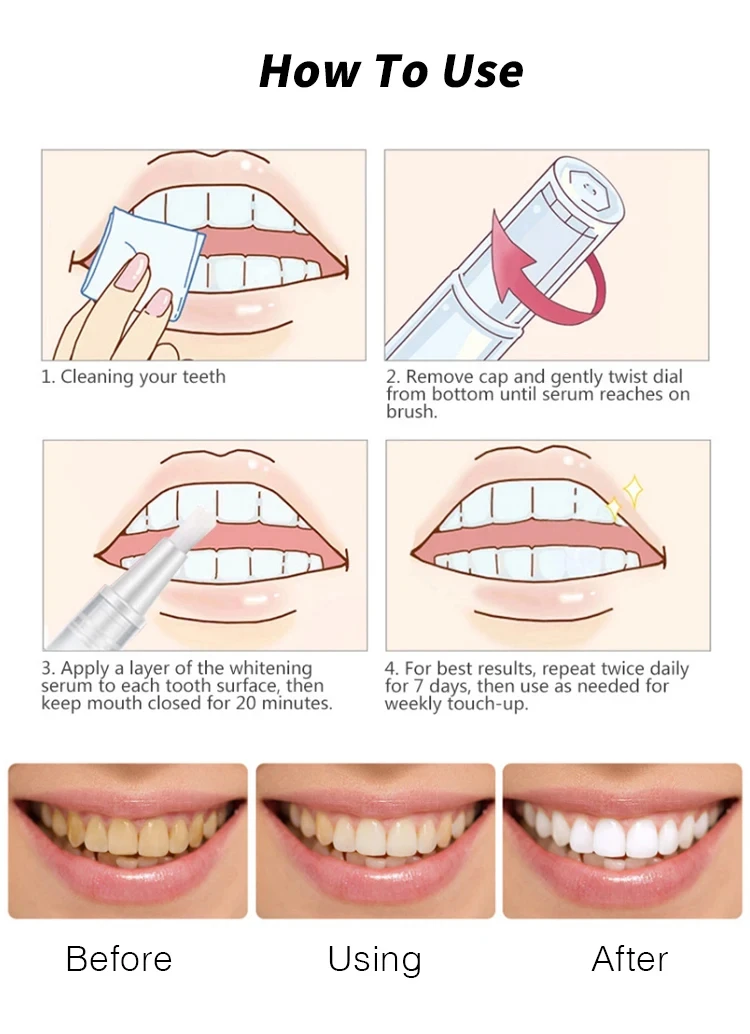 How To Use

1. Cleaning your teeth

2. Remove cap and gently twist dial from bottom until serum reaches on brush.

3. Apply a layer of the whitening serum to each tooth surface, then keep mouth closed for 20 minutes.

4. For best results, repeat twice daily for 7 days, then use as needed for weekly touch-up.

Before

Using

After