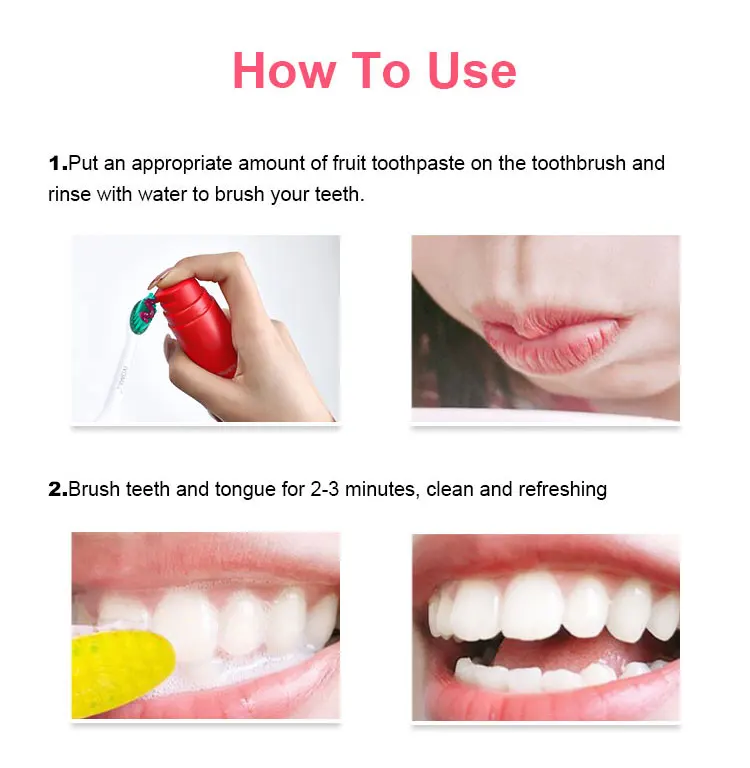 How To Use

1.Put an appropriate amount of fruit toothpaste on the toothbrush and rinse with water to brush your teeth.

2.Brush teeth and tongue for 2-3 minutes, clean and refreshing