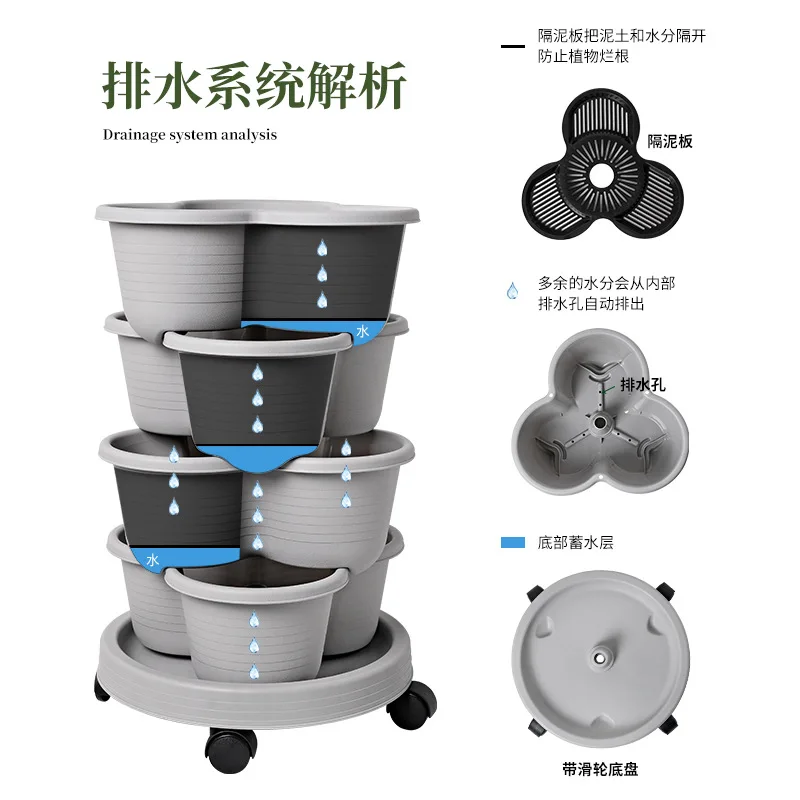 排水系统解析

Drainage system analysis

水

水

隔泥板把泥土和水分隔开
防止植物烂根

隔泥板

多余的水分会从内部
排水孔自动排出

排水孔

底部蓄水层

带滑轮底盘