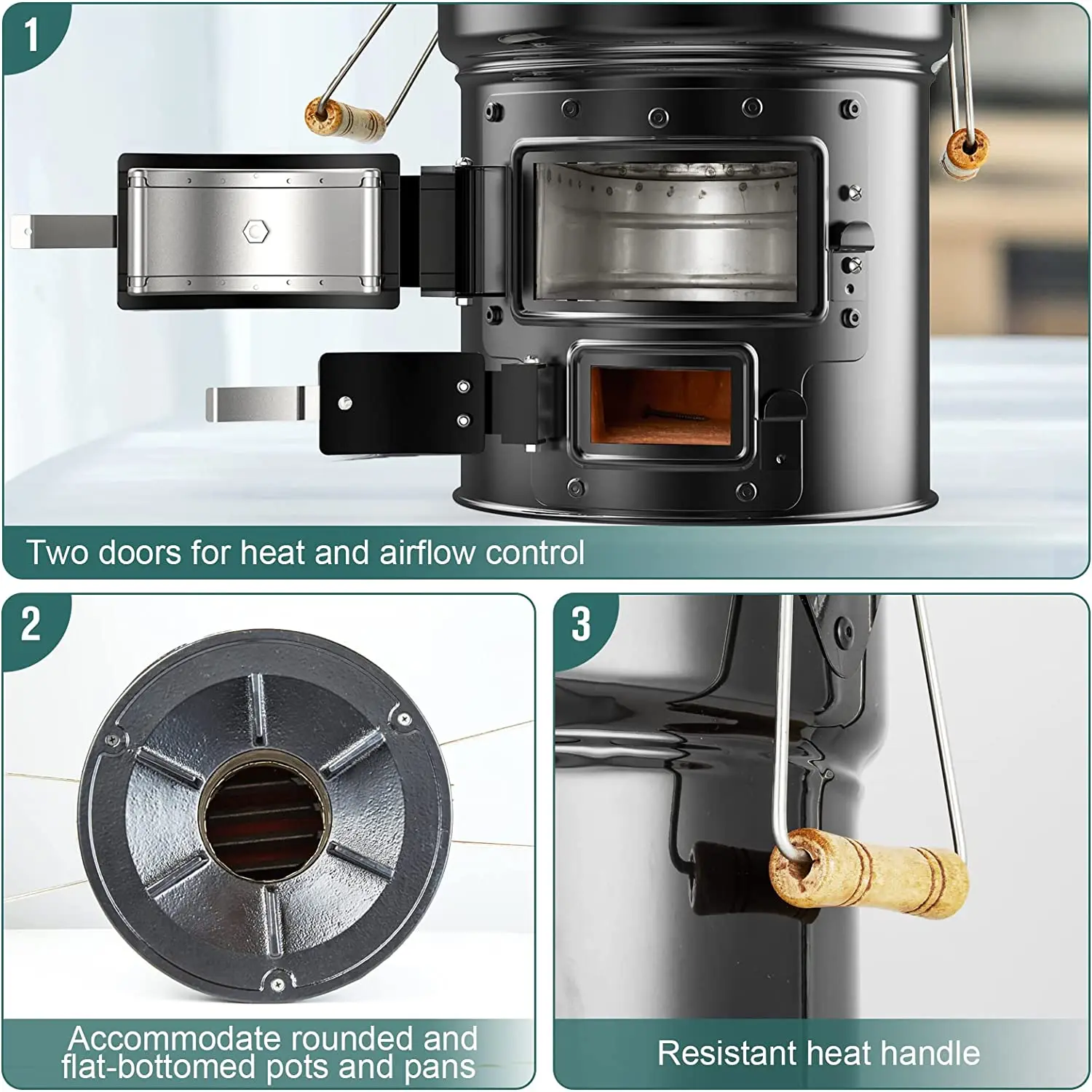 1

Two doors for heat and airflow control

2

Accommodate rounded and flat-bottomed pots and pans

3

Resistant heat handle