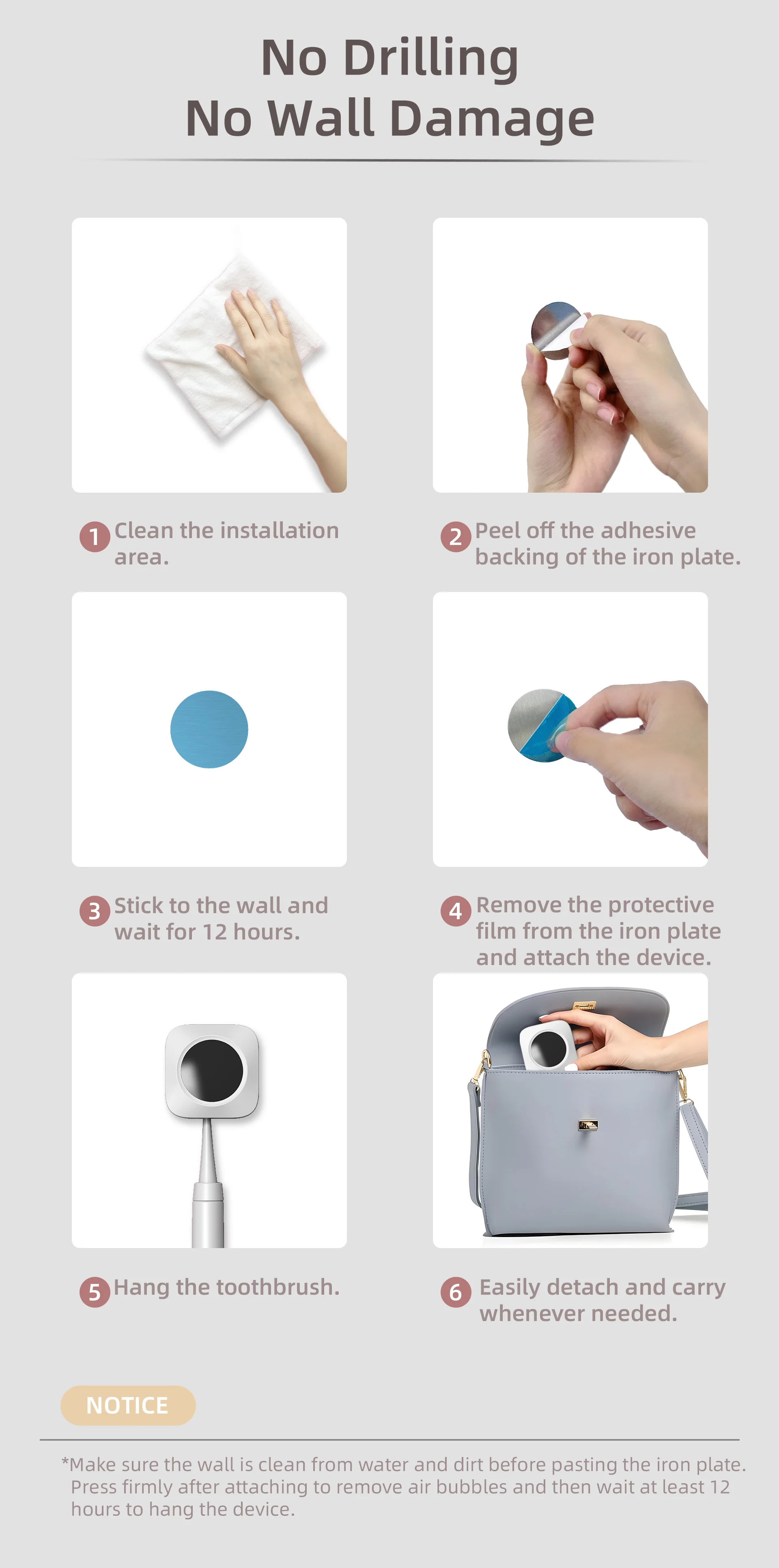 No Drilling
No Wall Damage

1 Clean the installation area.

2 Peel off the adhesive backing of the iron plate.

3 Stick to the wall and wait for 12 hours.

4 Remove the protective film from the iron plate and attach the device.

5 Hang the toothbrush.

6 Easily detach and carry whenever needed.

NOTICE

*Make sure the wall is clean from water and dirt before pasting the iron plate. Press firmly after attaching to remove air bubbles and then wait at least 12 hours to hang the device.