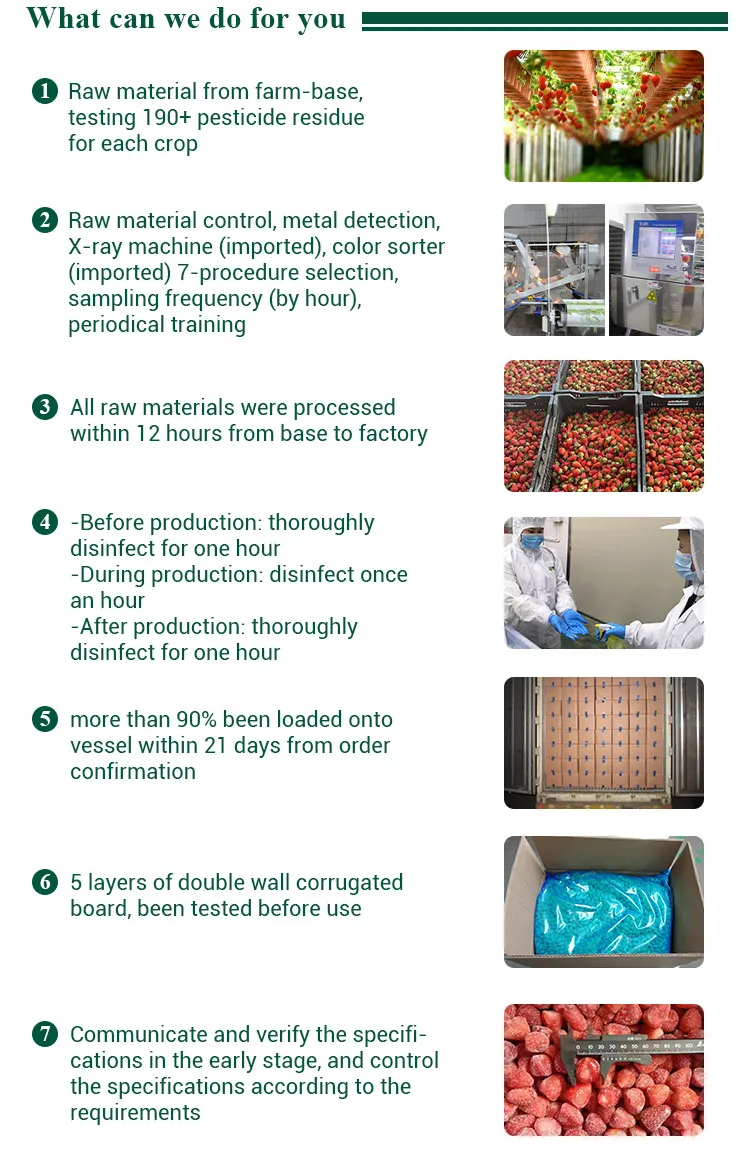 What can we do for you

1 Raw material from farm-base, testing 190+ pesticide residue for each crop

2 Raw material control, metal detection, X-ray machine (imported), color sorter (imported) 7-procedure selection, sampling frequency (by hour), periodical training

3 All raw materials were processed within 12 hours from base to factory

4 -Before production: thoroughly disinfect for one hour
-During production: disinfect once an hour
-After production: thoroughly disinfect for one hour

5 more than 90% been loaded onto vessel within 21 days from order confirmation

6 5 layers of double wall corrugated board, been tested before use

7 Communicate and verify the specifications in the early stage, and control the specifications according to the requirements