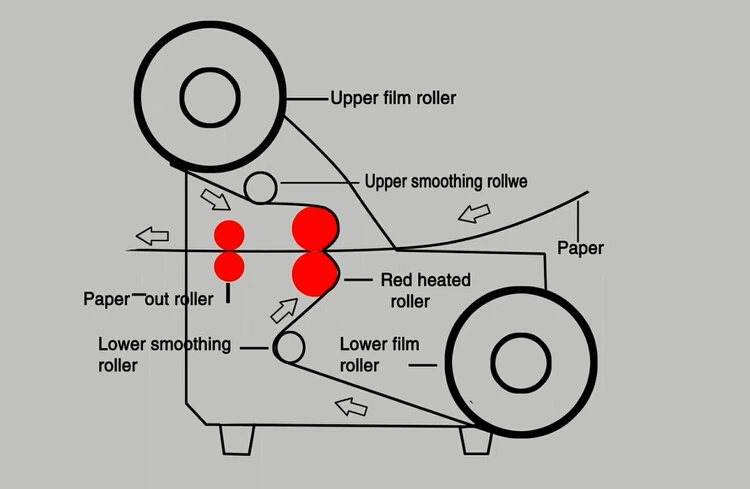 Upper film roller

Upper smoothing rollwe

Paper

Red heated roller

Paper out roller

Lower smoothing roller

Lower film roller