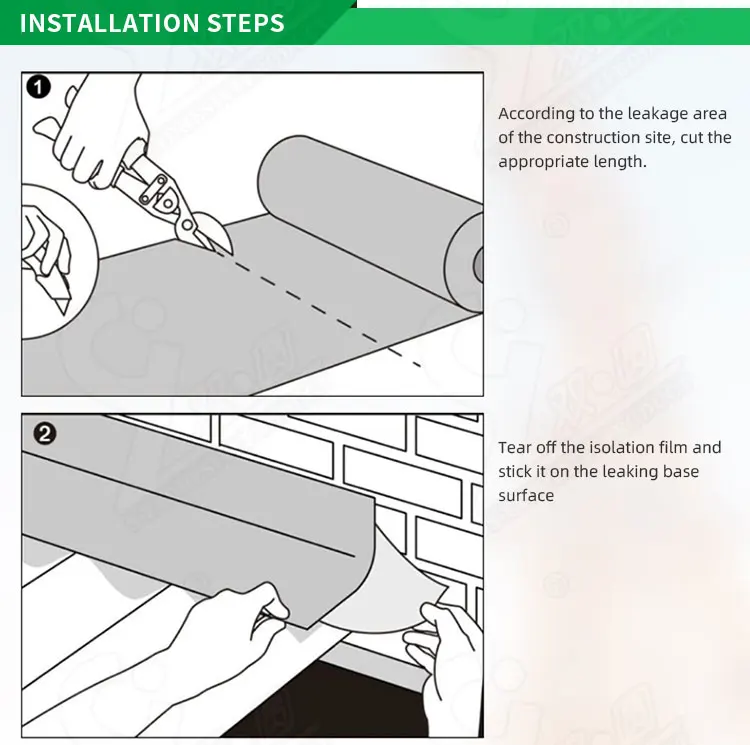 INSTALLATION STEPS

1

According to the leakage area of the construction site, cut the appropriate length.

2

Tear off the isolation film and stick it on the leaking base surface