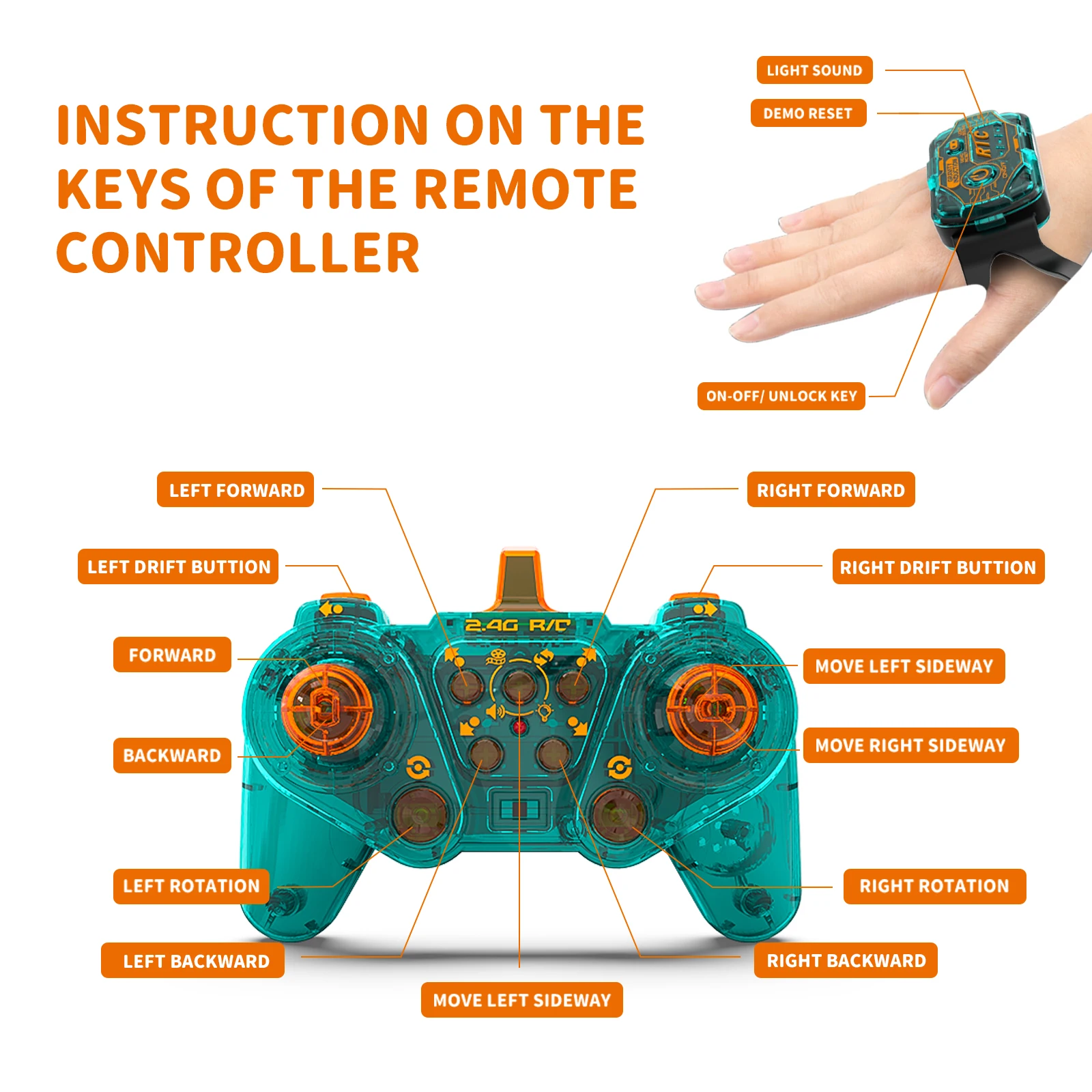 INSTRUCTION ON THE KEYS OF THE REMOTE CONTROLLER

LIGHT SOUND

DEMO RESET

R/C

ON-OFF/ UNLOCK KEY

LEFT FORWARD

RIGHT FORWARD

LEFT DRIFT BUTTION

RIGHT DRIFT BUTTION

2.4G R/C

FORWARD

MOVE LEFT SIDEWAY

BACKWARD

MOVE RIGHT SIDEWAY

LEFT ROTATION

RIGHT ROTATION

LEFT BACKWARD

RIGHT BACKWARD

MOVE LEFT SIDEWAY