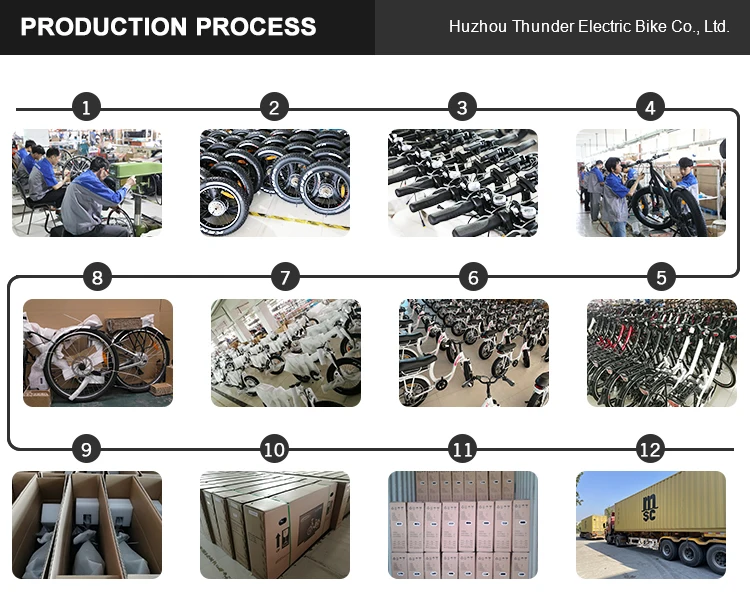 PRODUCTION PROCESS

Huzhou Thunder Electric Bike Co., Ltd.

1

2

3

4

8

7

6

5

9

10

11

12

msc