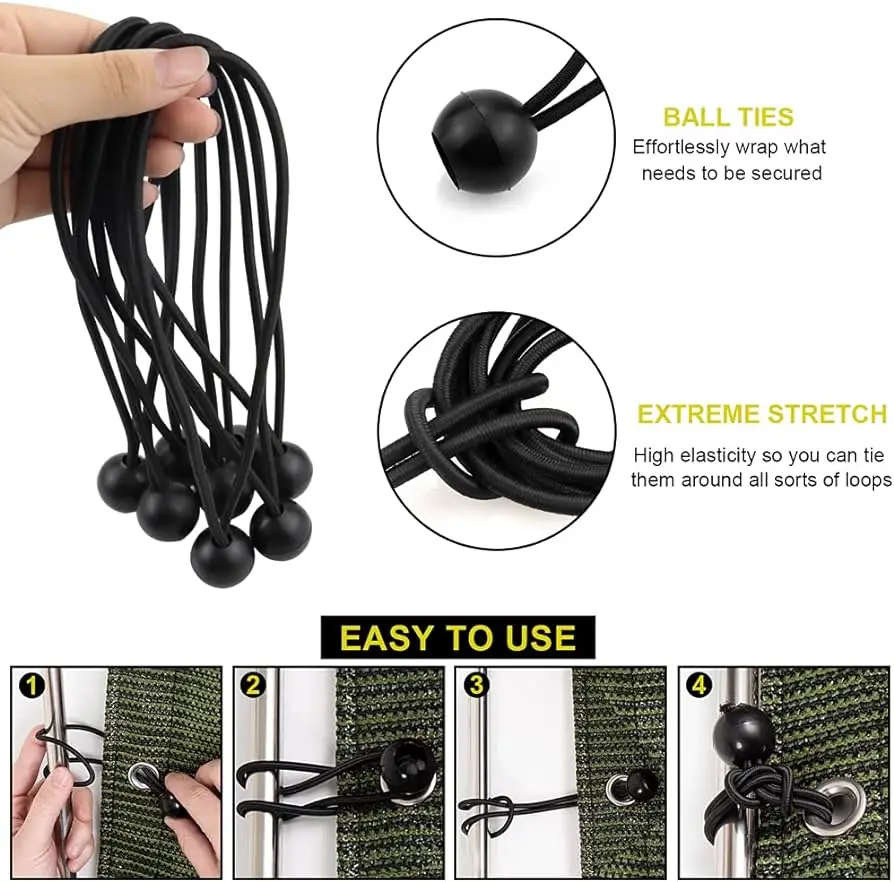 BALL TIES
Effortlessly wrap what needs to be secured

EXTREME STRETCH
High elasticity so you can tie them around all sorts of loops

EASY TO USE

1

2

3

4