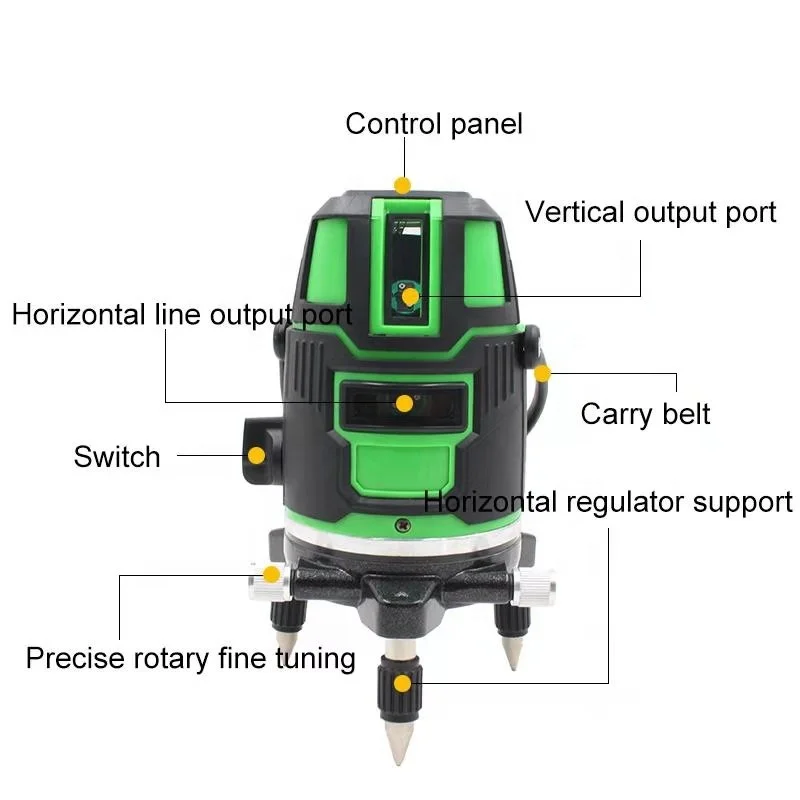 Control panel

Vertical output port

Horizontal line output port

Carry belt

Switch

Horizontal regulator support

Precise rotary fine tuning