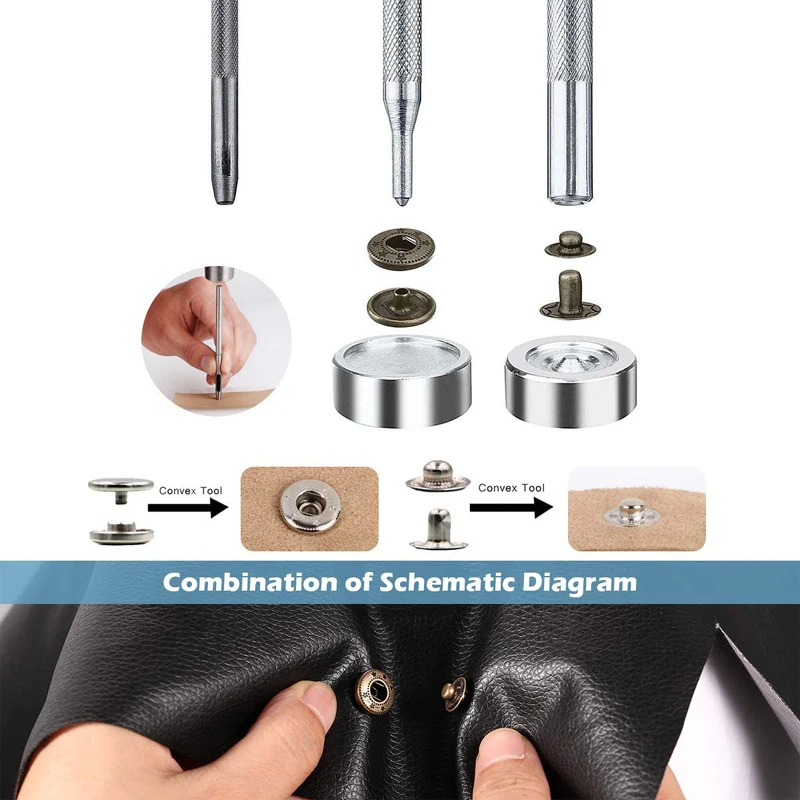 Convex Tool

Convex Tool

Combination of Schematic Diagram