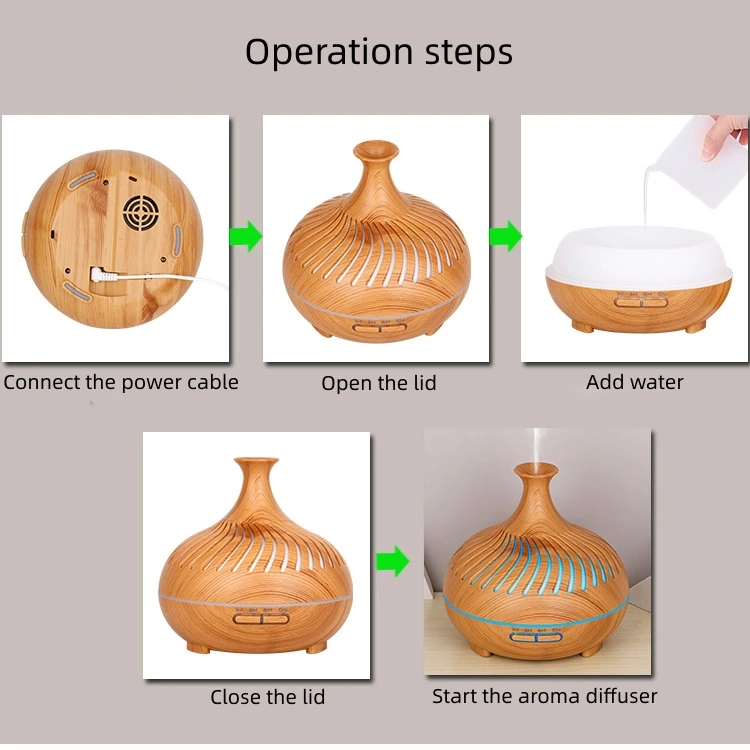 Operation steps

Connect the power cable

Open the lid

Add water

Close the lid

Start the aroma diffuser