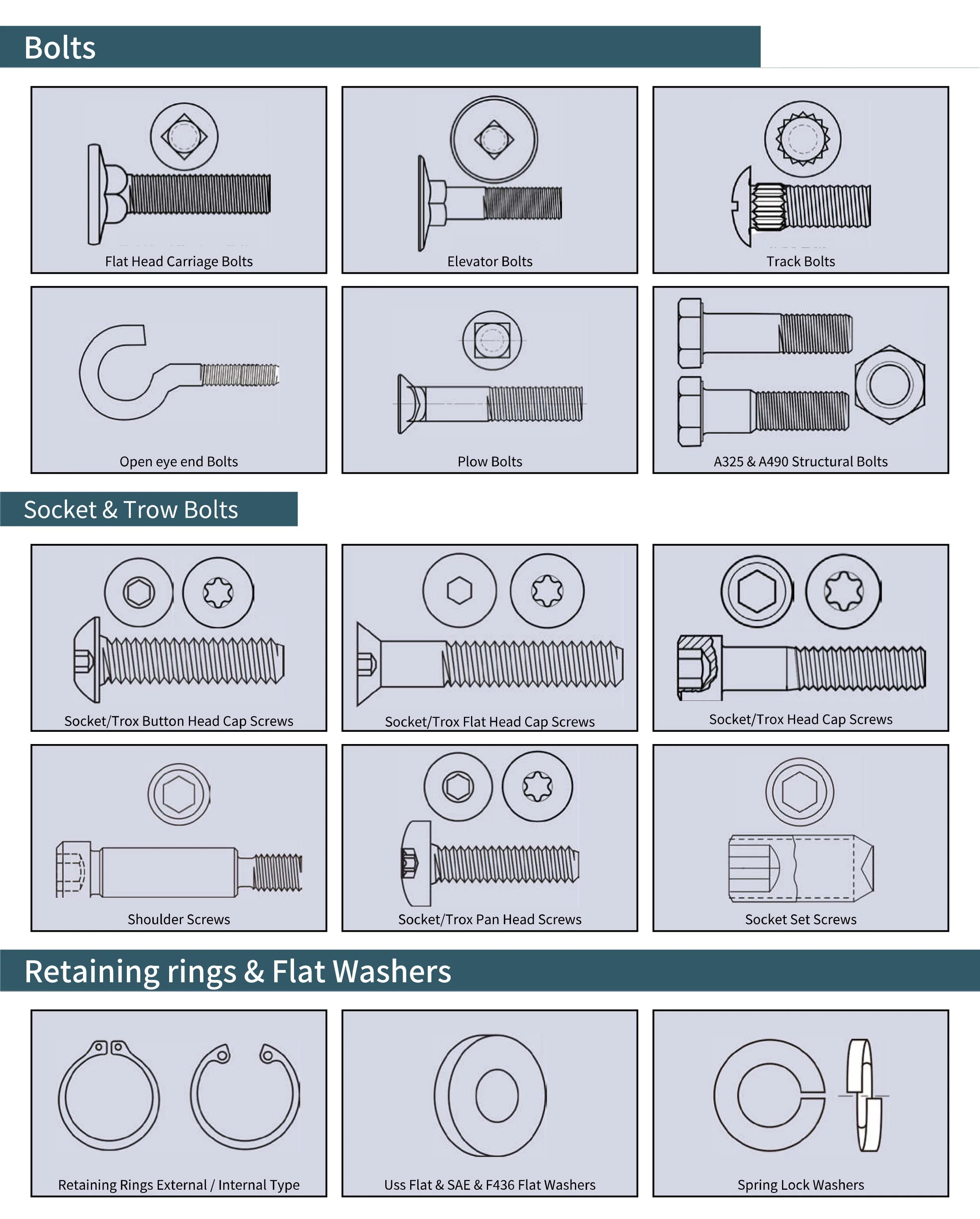 Bolts

Flat Head Carriage Bolts

Elevator Bolts

Track Bolts

Open eye end Bolts

Plow Bolts

A325 & A490 Structural Bolts

Socket & Trow Bolts

Socket/Trox Button Head Cap Screws

Socket/Trox Flat Head Cap Screws

Socket/Trox Head Cap Screws

Shoulder Screws

Socket/Trox Pan Head Screws

Socket Set Screws

Retaining rings & Flat Washers

Retaining Rings External / Internal Type

Uss Flat & SAE & F436 Flat Washers

Spring Lock Washers