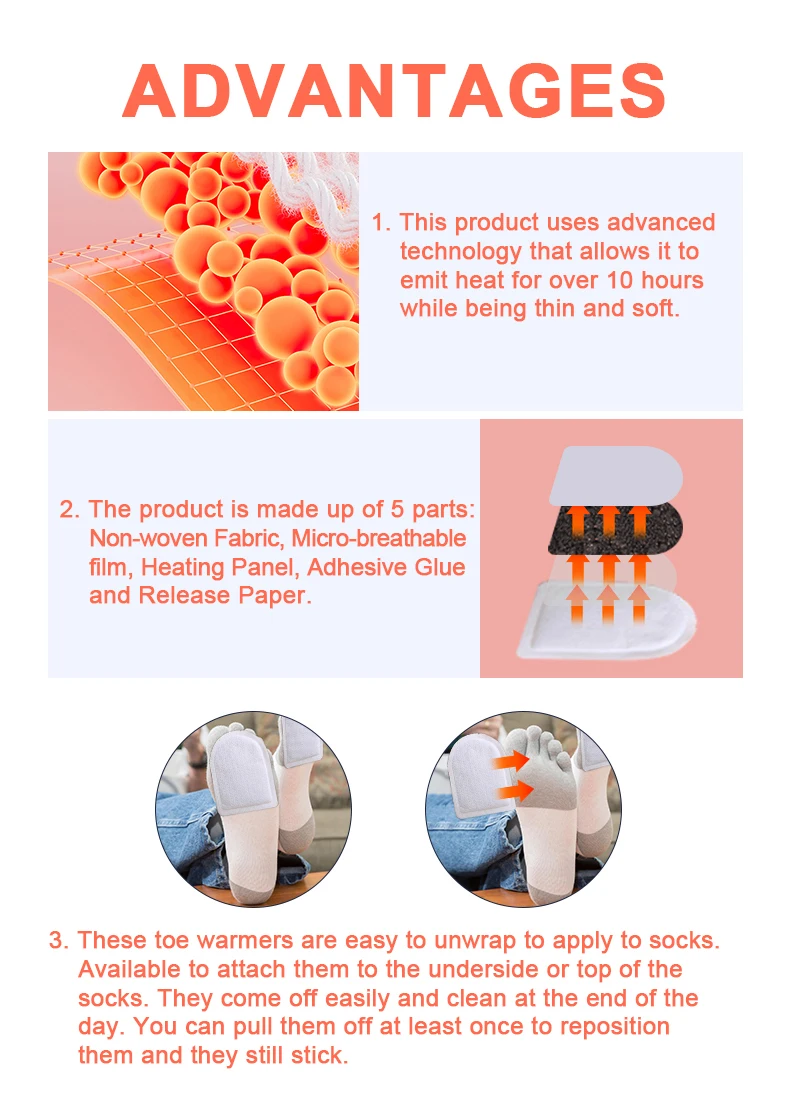 ADVANTAGES

1. This product uses advanced technology that allows it to emit heat for over 10 hours while being thin and soft.

2. The product is made up of 5 parts: Non-woven Fabric, Micro-breathable film, Heating Panel, Adhesive Glue and Release Paper.

3. These toe warmers are easy to unwrap to apply to socks. Available to attach them to the underside or top of the socks. They come off easily and clean at the end of the day. You can pull them off at least once to reposition them and they still stick.