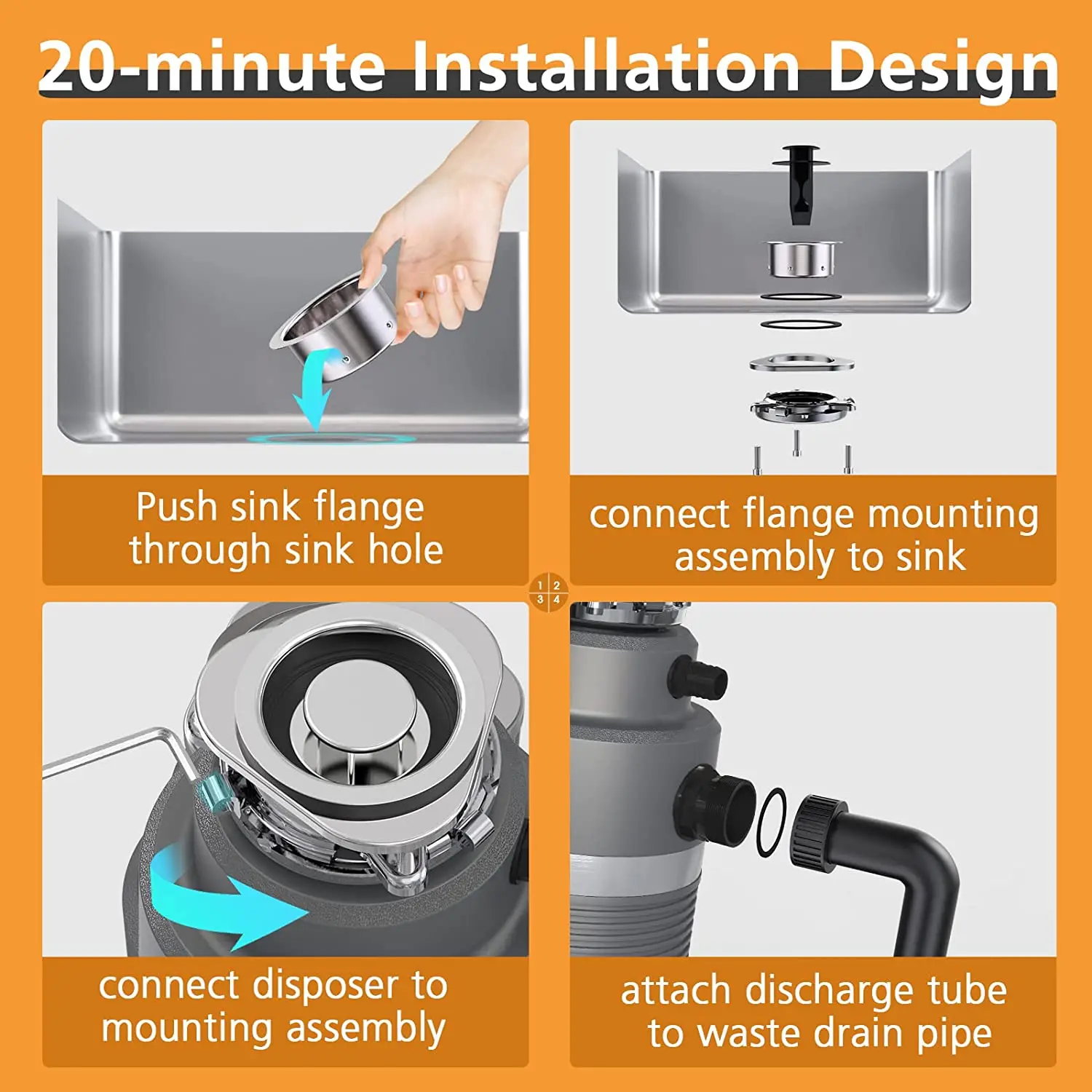 20-minute Installation Design

Push sink flange through sink hole

connect flange mounting assembly to sink

1 2
3 4

connect disposer to mounting assembly

attach discharge tube to waste drain pipe