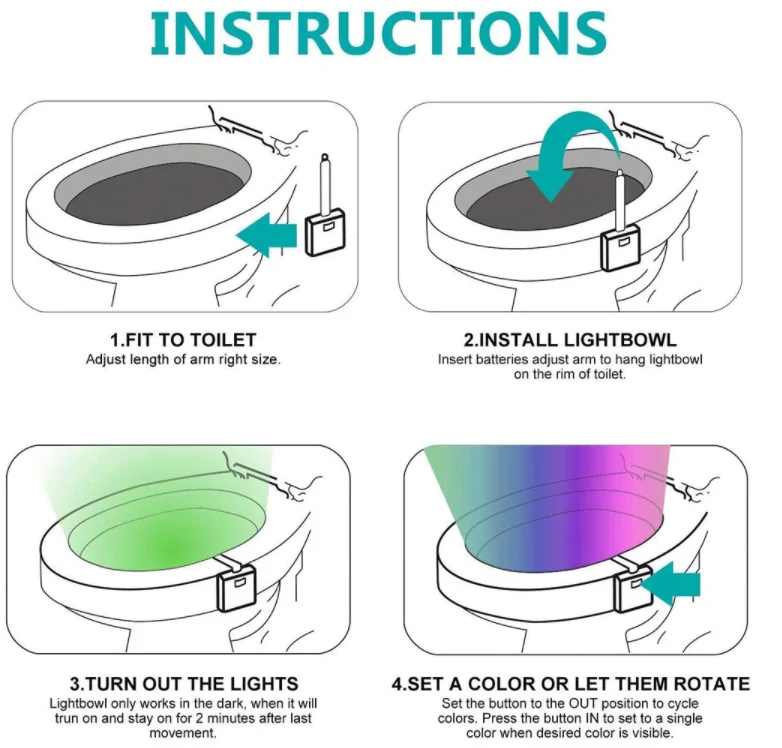 INSTRUCTIONS

1.FIT TO TOILET
Adjust length of arm right size.

2.INSTALL LIGHTBOWL
Insert batteries adjust arm to hang lightbowl on the rim of toilet.

3.TURN OUT THE LIGHTS
Lightbowl only works in the dark, when it will trun on and stay on for 2 minutes after last movement.

4.SET A COLOR OR LET THEM ROTATE
Set the button to the OUT position to cycle colors. Press the button IN to set to a single color when desired color is visible.