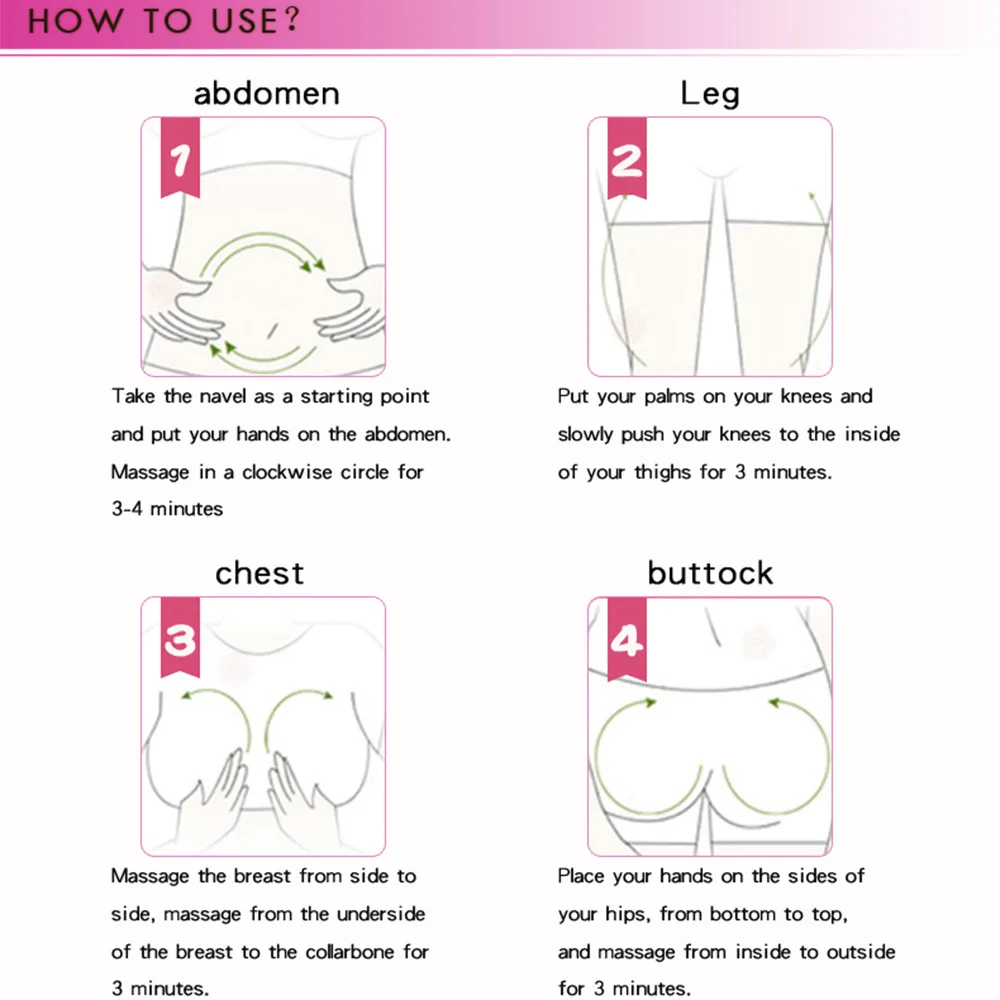 HOW TO USE?

abdomen

1

Take the navel as a starting point and put your hands on the abdomen. Massage in a clockwise circle for 3-4 minutes

Leg

2

Put your palms on your knees and slowly push your knees to the inside of your thighs for 3 minutes.

chest

3

Massage the breast from side to side, massage from the underside of the breast to the collarbone for 3 minutes.

buttock

4

Place your hands on the sides of your hips, from bottom to top, and massage from inside to outside for 3 minutes.