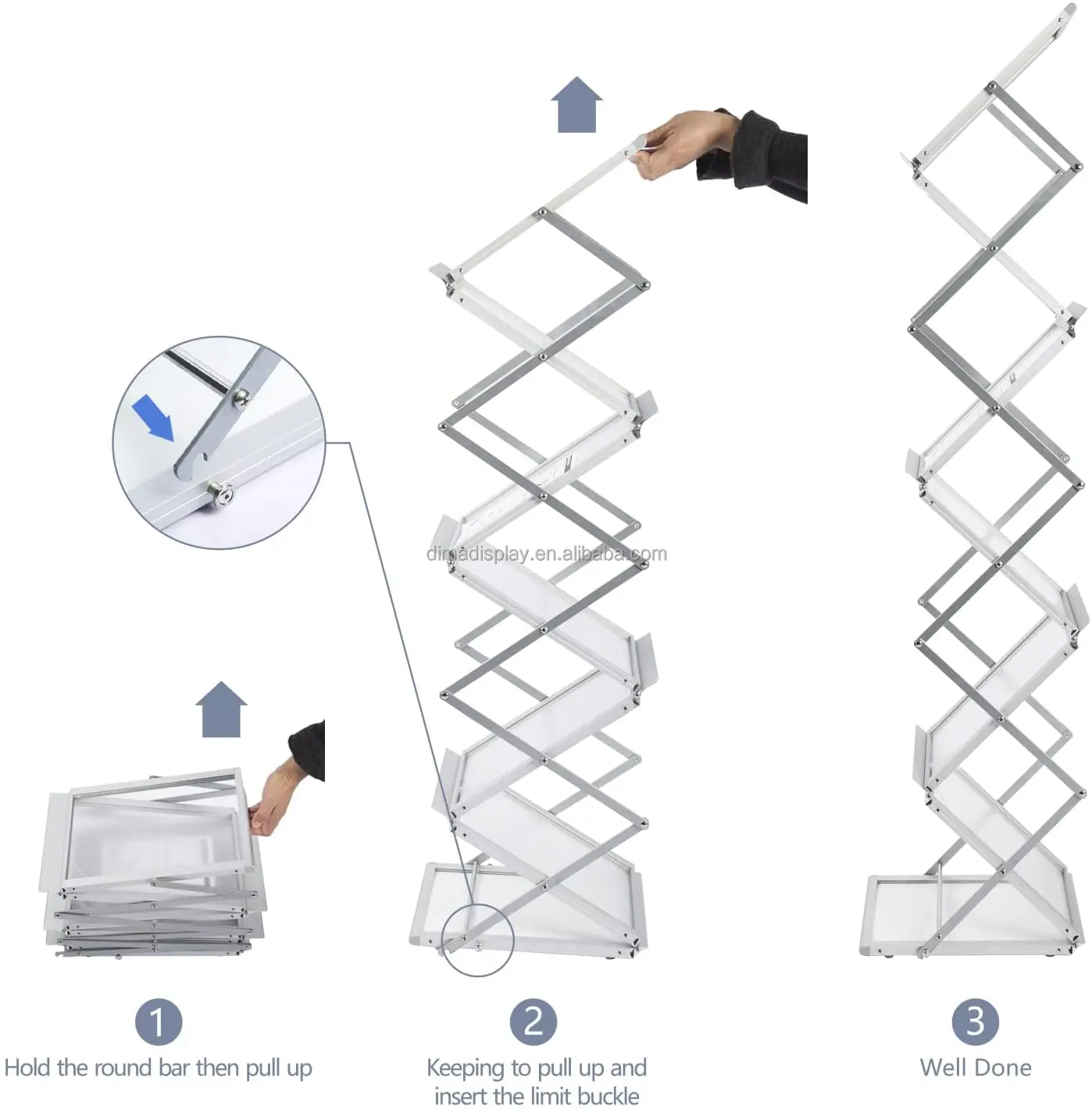 dimadisplay.en.alibaba.com

1
Hold the round bar then pull up

2
Keeping to pull up and insert the limit buckle

3
Well Done