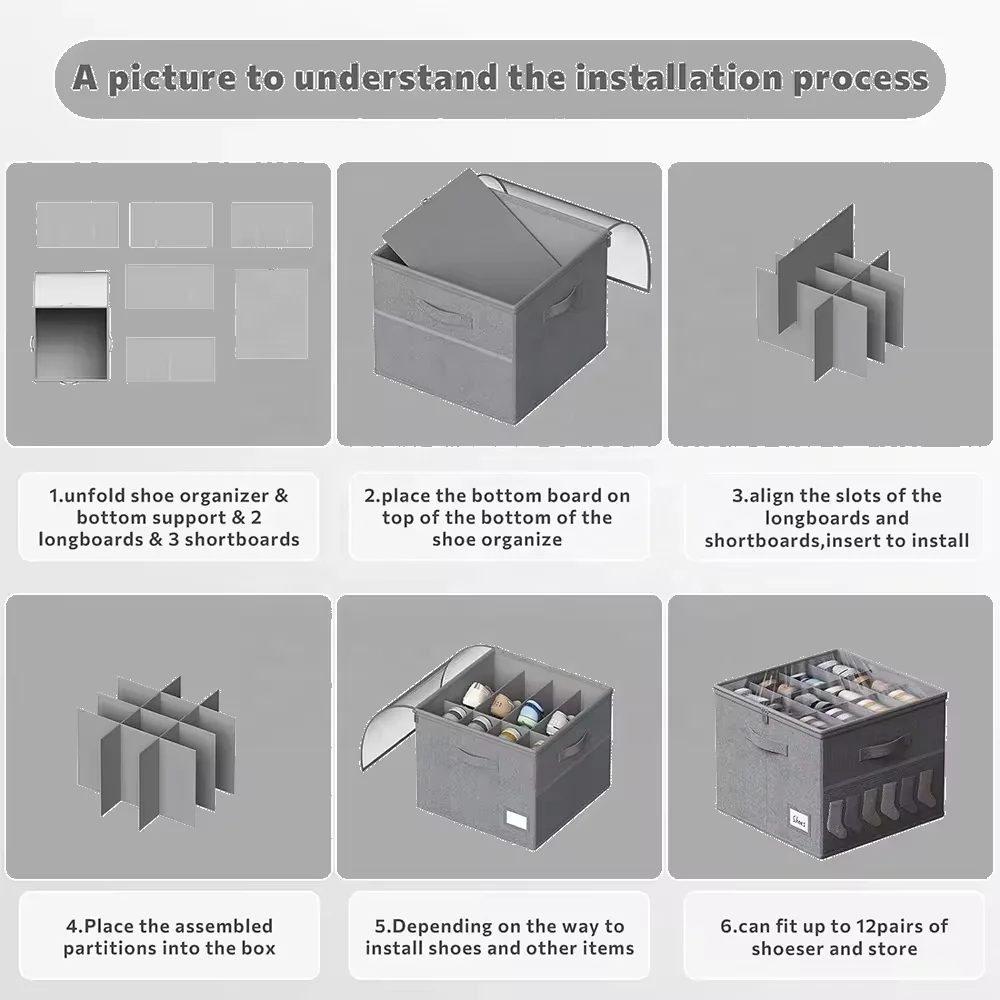 A picture to understand the installation process

1.unfold shoe organizer & bottom support & 2 longboards & 3 shortboards

2.place the bottom board on top of the bottom of the shoe organize

3.align the slots of the longboards and shortboards,insert to install

4.Place the assembled partitions into the box

5.Depending on the way to install shoes and other items

Shoes

6.can fit up to 12pairs of shoeser and store