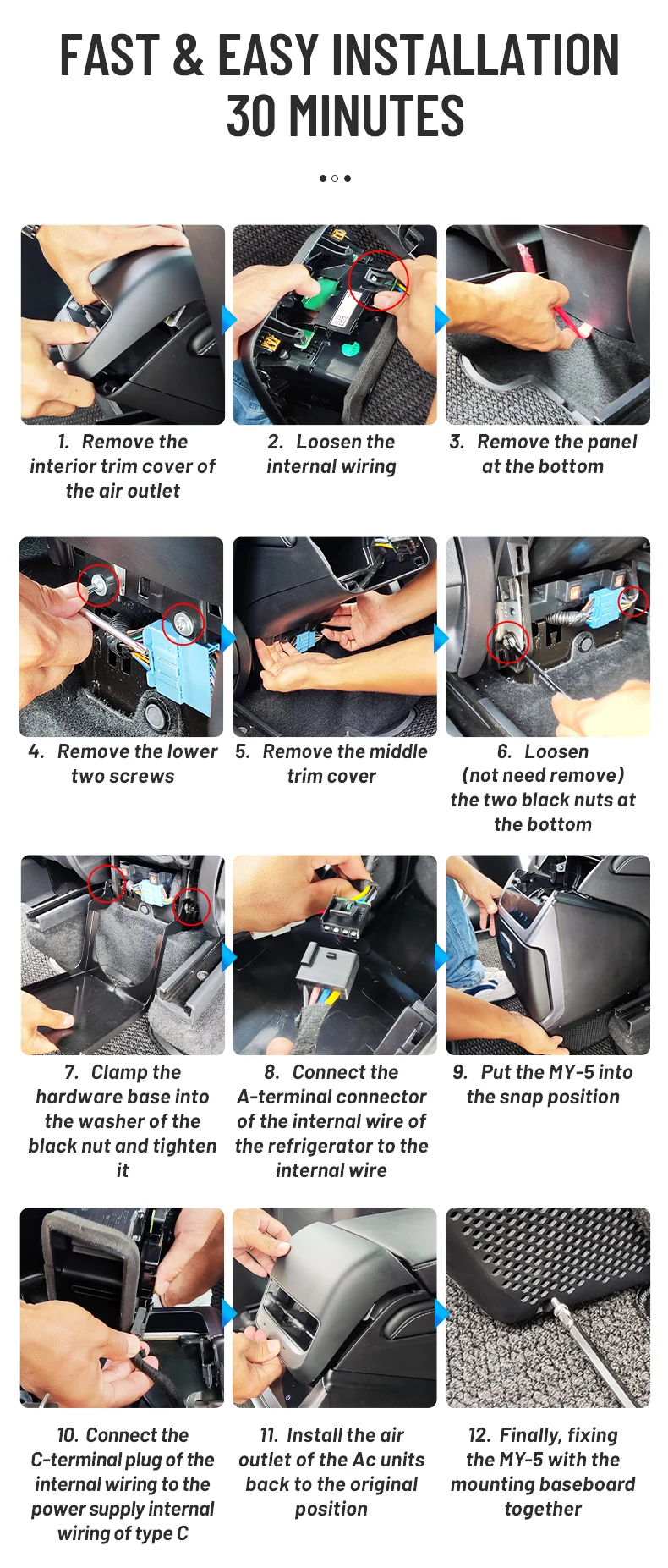 FAST & EASY INSTALLATION
30 MINUTES

1. Remove the interior trim cover of the air outlet

2. Loosen the internal wiring

3. Remove the panel at the bottom

4. Remove the lower two screws

5. Remove the middle trim cover

6. Loosen (not need remove) the two black nuts at the bottom

7. Clamp the hardware base into the washer of the black nut and tighten it

8. Connect the A-terminal connector of the internal wire of the refrigerator to the internal wire

9. Put the MY-5 into the snap position

10. Connect the C-terminal plug of the internal wiring to the power supply internal wiring of type C

11. Install the air outlet of the Ac units back to the original position

12. Finally, fixing the MY-5 with the mounting baseboard together