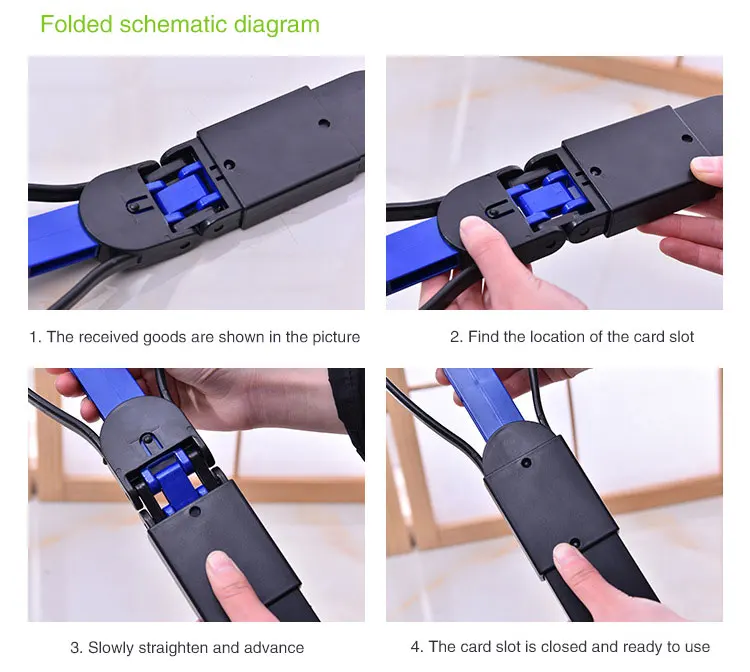 Folded schematic diagram

1. The received goods are shown in the picture

2. Find the location of the card slot

3. Slowly straighten and advance

4. The card slot is closed and ready to use