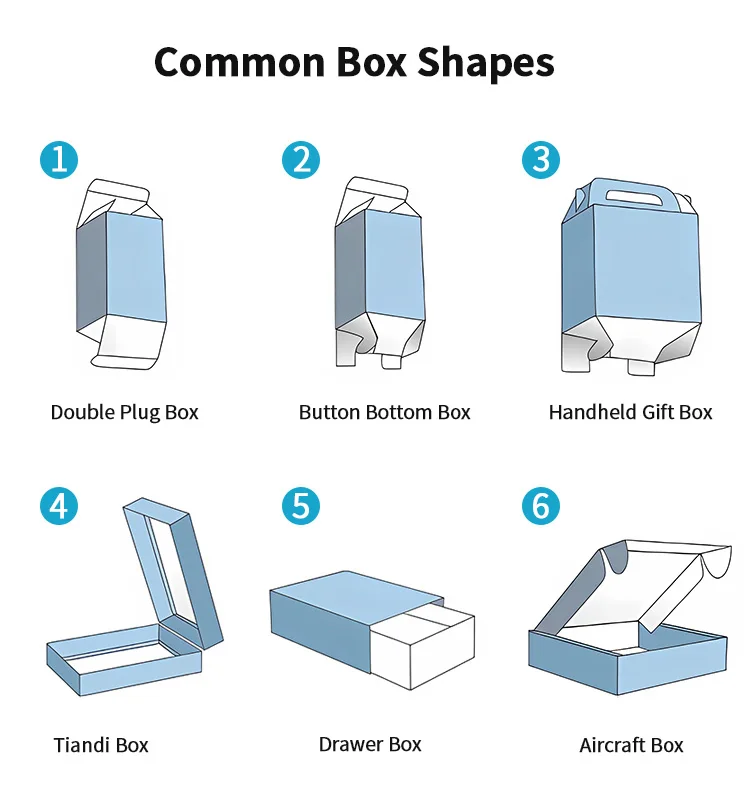 Common Box Shapes

1
Double Plug Box

2
Button Bottom Box

3
Handheld Gift Box

4
Tiandi Box

5
Drawer Box

6
Aircraft Box