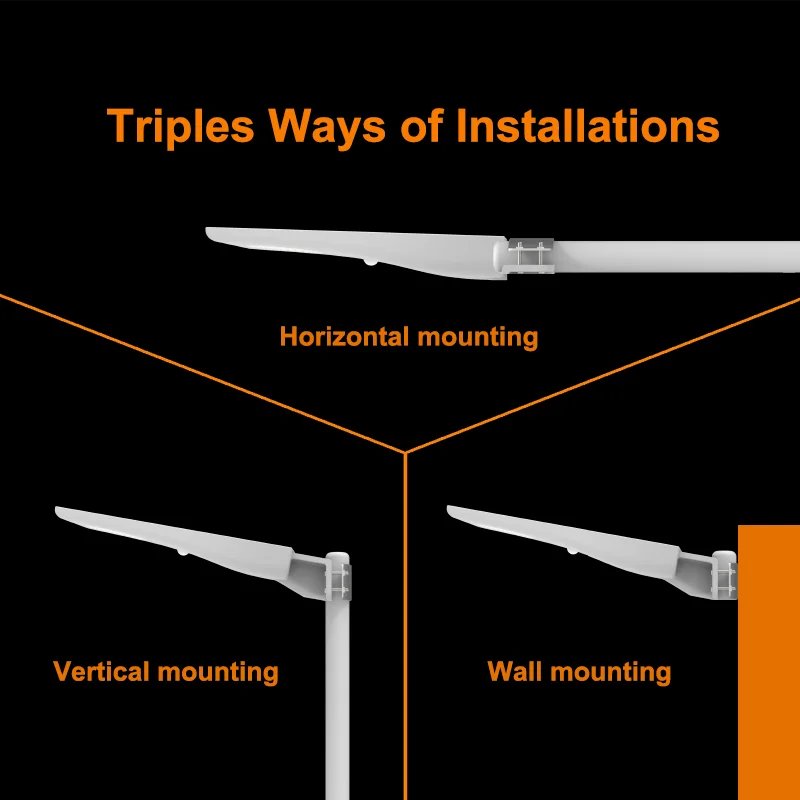 Triples Ways of Installations

Horizontal mounting

Vertical mounting

Wall mounting