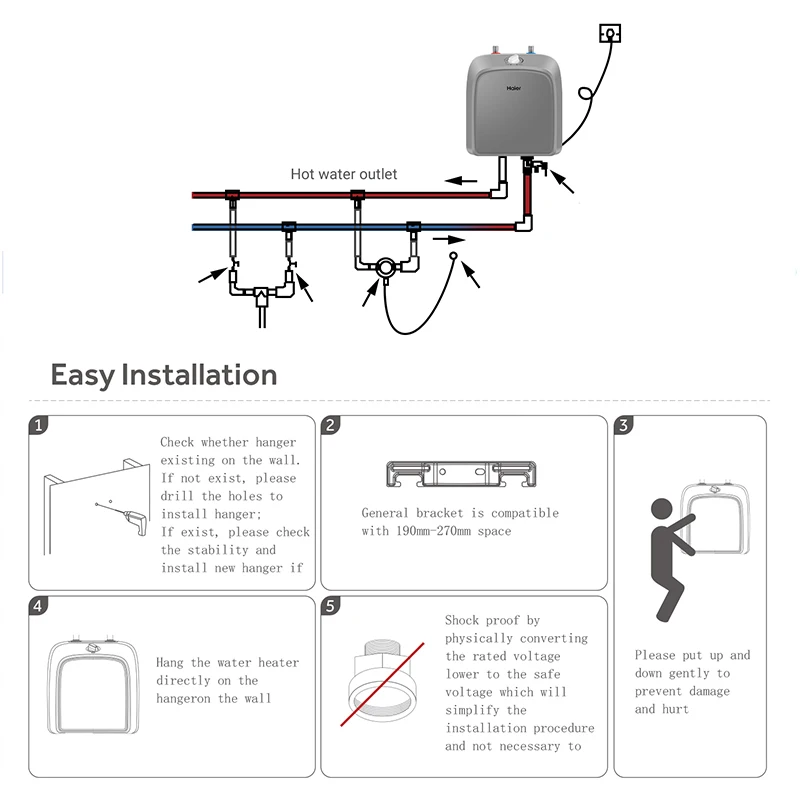 Haier

Hot water outlet

Easy Installation

1

Check whether hanger existing on the wall. If not exist, please drill the holes to install hanger; If exist, please check the stability and install new hanger if

2

General bracket is compatible with 190mm-270mm space

3

Please put up and down gently to prevent damage and hurt

4

Hang the water heater directly on the hangeron the wall

5

Shock proof by physically converting the rated voltage lower to the safe voltage which will simplify the installation procedure and not necessary to