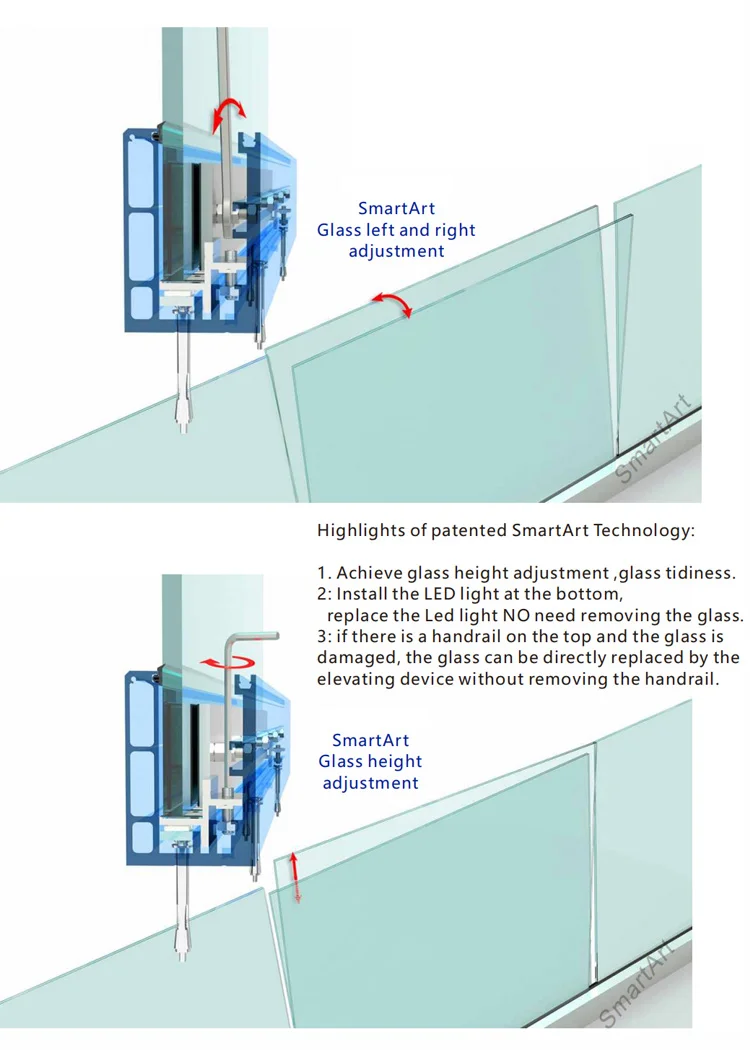 SmartArt
Glass left and right
adjustment

SmartArt

Highlights of patented SmartArt Technology:

1. Achieve glass height adjustment ,glass tidiness.
2: Install the LED light at the bottom,
replace the Led light NO need removing the glass.
3: if there is a handrail on the top and the glass is damaged, the glass can be directly replaced by the elevating device without removing the handrail.

SmartArt
Glass height
adjustment

SmartArt