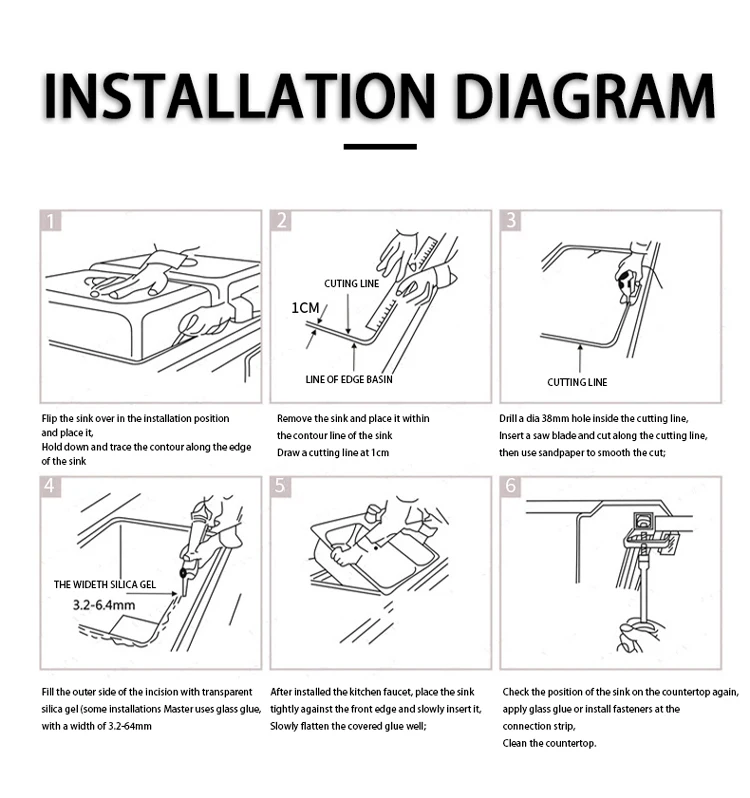 INSTALLATION DIAGRAM

1

Flip the sink over in the installation position and place it,
Hold down and trace the contour along the edge of the sink

2

CUTING LINE
1CM
LINE OF EDGE BASIN

Remove the sink and place it within the contour line of the sink
Draw a cutting line at 1cm

3

CUTTING LINE

Drill a dia 38mm hole inside the cutting line,
Insert a saw blade and cut along the cutting line,
then use sandpaper to smooth the cut;

4

THE WIDETH SILICA GEL
3.2-6.4mm

Fill the outer side of the incision with transparent silica gel (some installations Master uses glass glue, with a width of 3.2-64mm

5

After installed the kitchen faucet, place the sink tightly against the front edge and slowly insert it,
Slowly flatten the covered glue well;

6

Check the position of the sink on the countertop again, apply glass glue or install fasteners at the connection strip,
Clean the countertop.