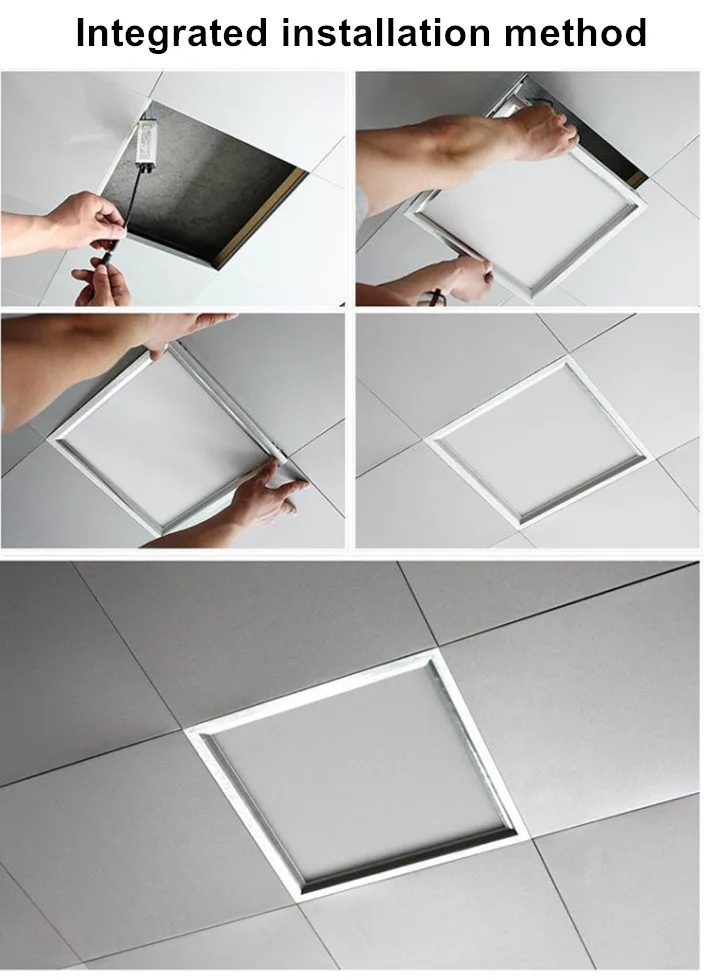 Integrated installation method