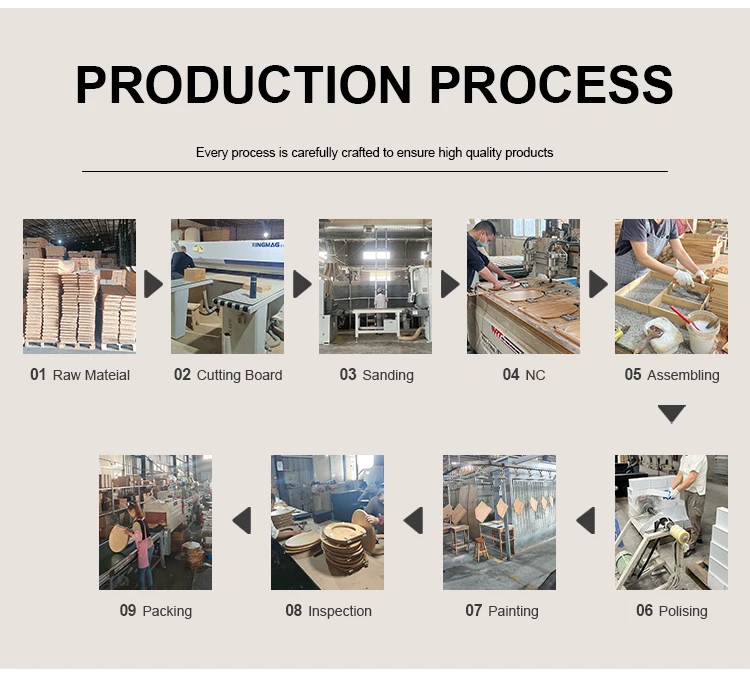 PRODUCTION PROCESS

Every process is carefully crafted to ensure high quality products

01 Raw Mateial

02 Cutting Board

03 Sanding

04 NC

05 Assembling

06 Polising

07 Painting

08 Inspection

09 Packing