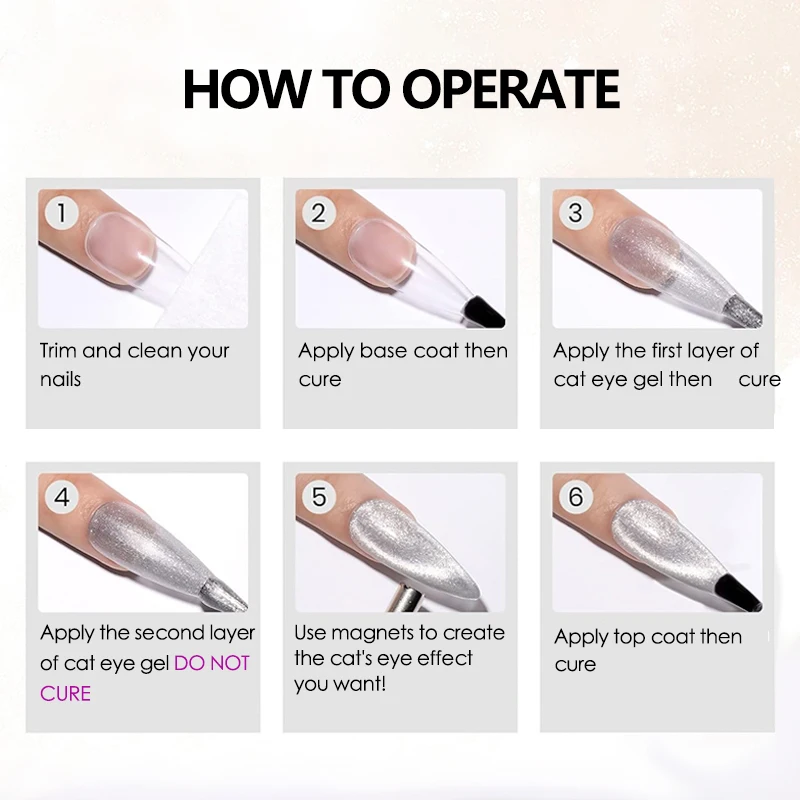 HOW TO OPERATE

1

Trim and clean your nails

2

Apply base coat then cure

3

Apply the first layer of cat eye gel then cure

4

Apply the second layer of cat eye gel DO NOT CURE

5

Use magnets to create the cat's eye effect you want!

6

Apply top coat then cure