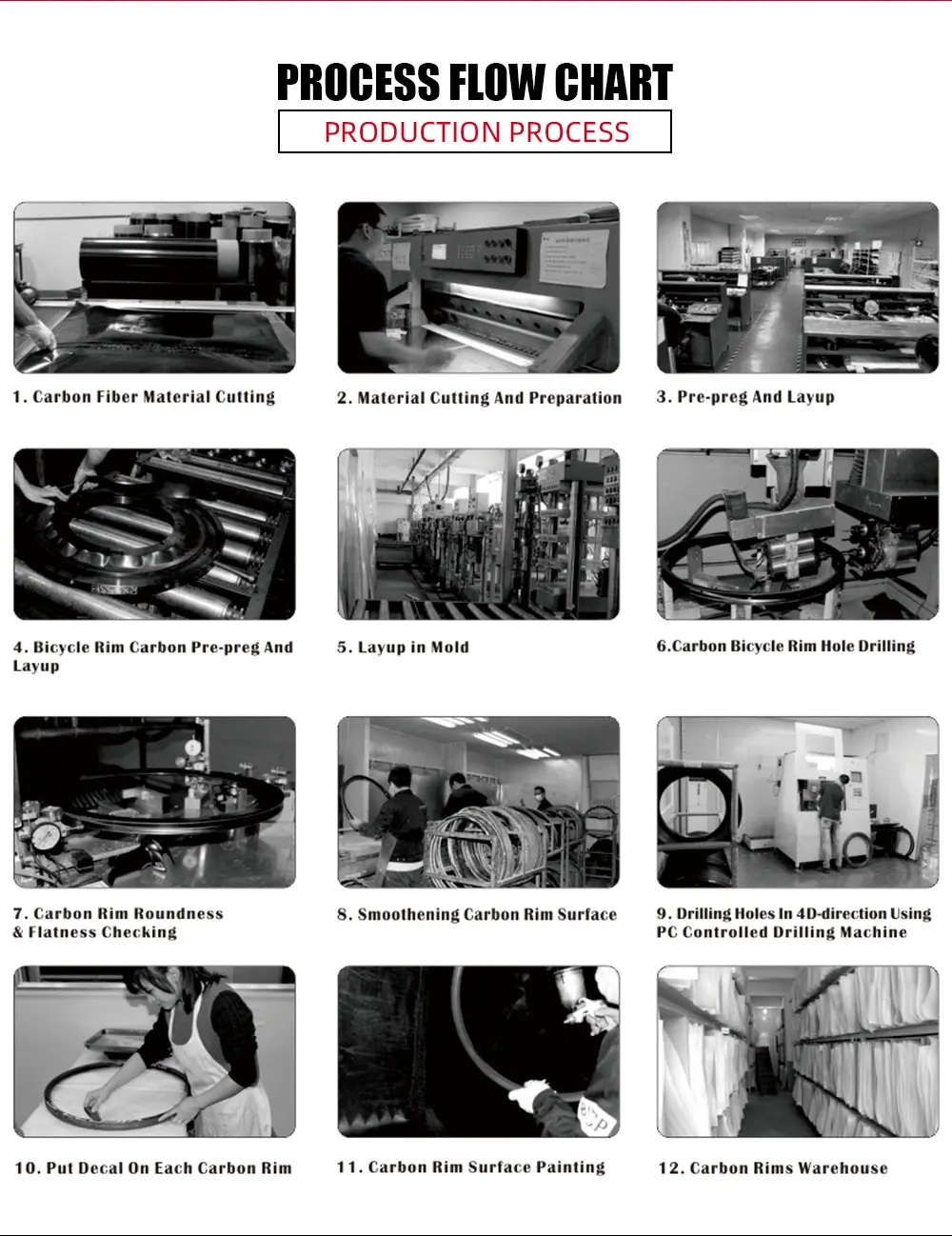 PROCESS FLOW CHART

PRODUCTION PROCESS

1. Carbon Fiber Material Cutting

2. Material Cutting And Preparation

3. Pre-preg And Layup

4. Bicycle Rim Carbon Pre-preg And Layup

5. Layup in Mold

6.Carbon Bicycle Rim Hole Drilling

7. Carbon Rim Roundness & Flatness Checking

8. Smoothening Carbon Rim Surface

9. Drilling Holes In 4D-direction Using PC Controlled Drilling Machine

10. Put Decal On Each Carbon Rim

11. Carbon Rim Surface Painting

12. Carbon Rims Warehouse