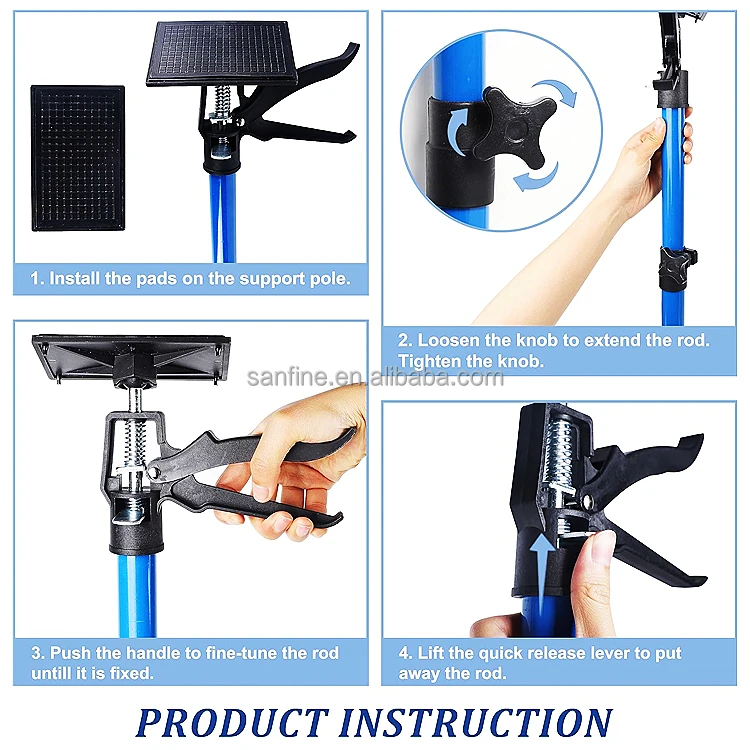 1. Install the pads on the support pole.

2. Loosen the knob to extend the rod. Tighten the knob.

sanfine.en.alibaba.com

3. Push the handle to fine-tune the rod untill it is fixed.

4. Lift the quick release lever to put away the rod.

PRODUCT INSTRUCTION