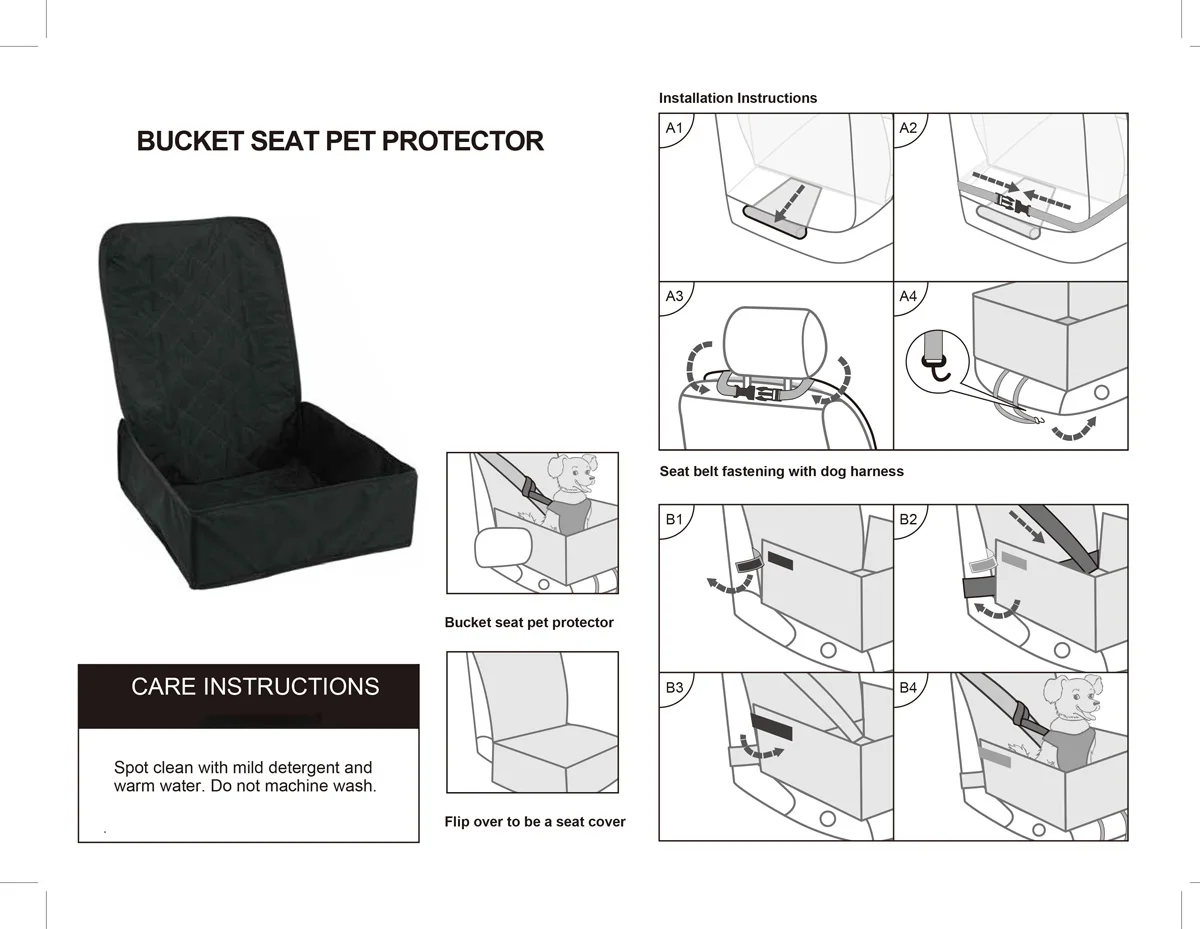 BUCKET SEAT PET PROTECTOR

CARE INSTRUCTIONS

Spot clean with mild detergent and warm water. Do not machine wash.

Bucket seat pet protector

Flip over to be a seat cover

Installation Instructions

A1

A2

A3

A4

Seat belt fastening with dog harness

B1

B2

B3

B4