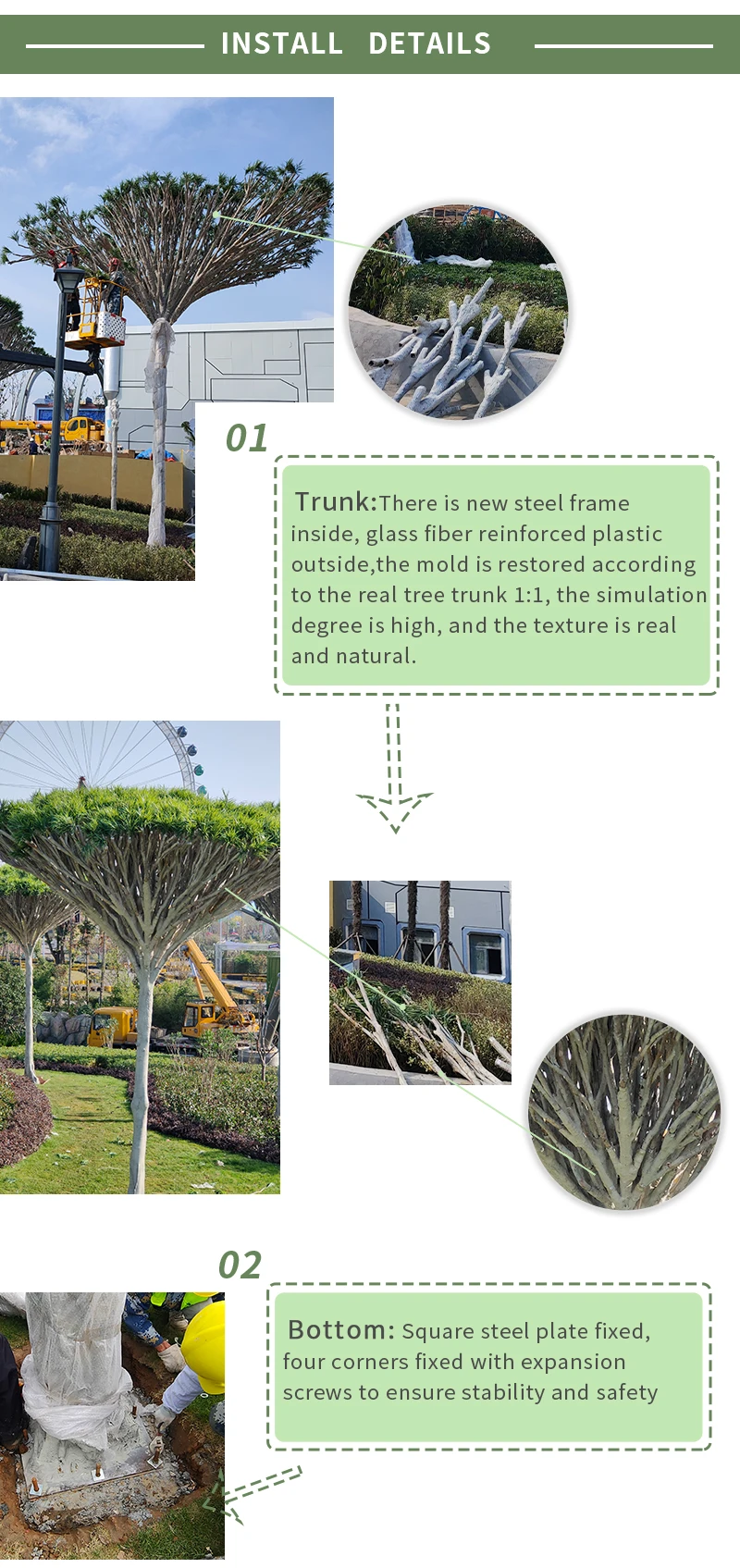 INSTALL DETAILS

01

Trunk:There is new steel frame inside, glass fiber reinforced plastic outside,the mold is restored according to the real tree trunk 1:1, the simulation degree is high, and the texture is real and natural.

02

Bottom: Square steel plate fixed, four corners fixed with expansion screws to ensure stability and safety