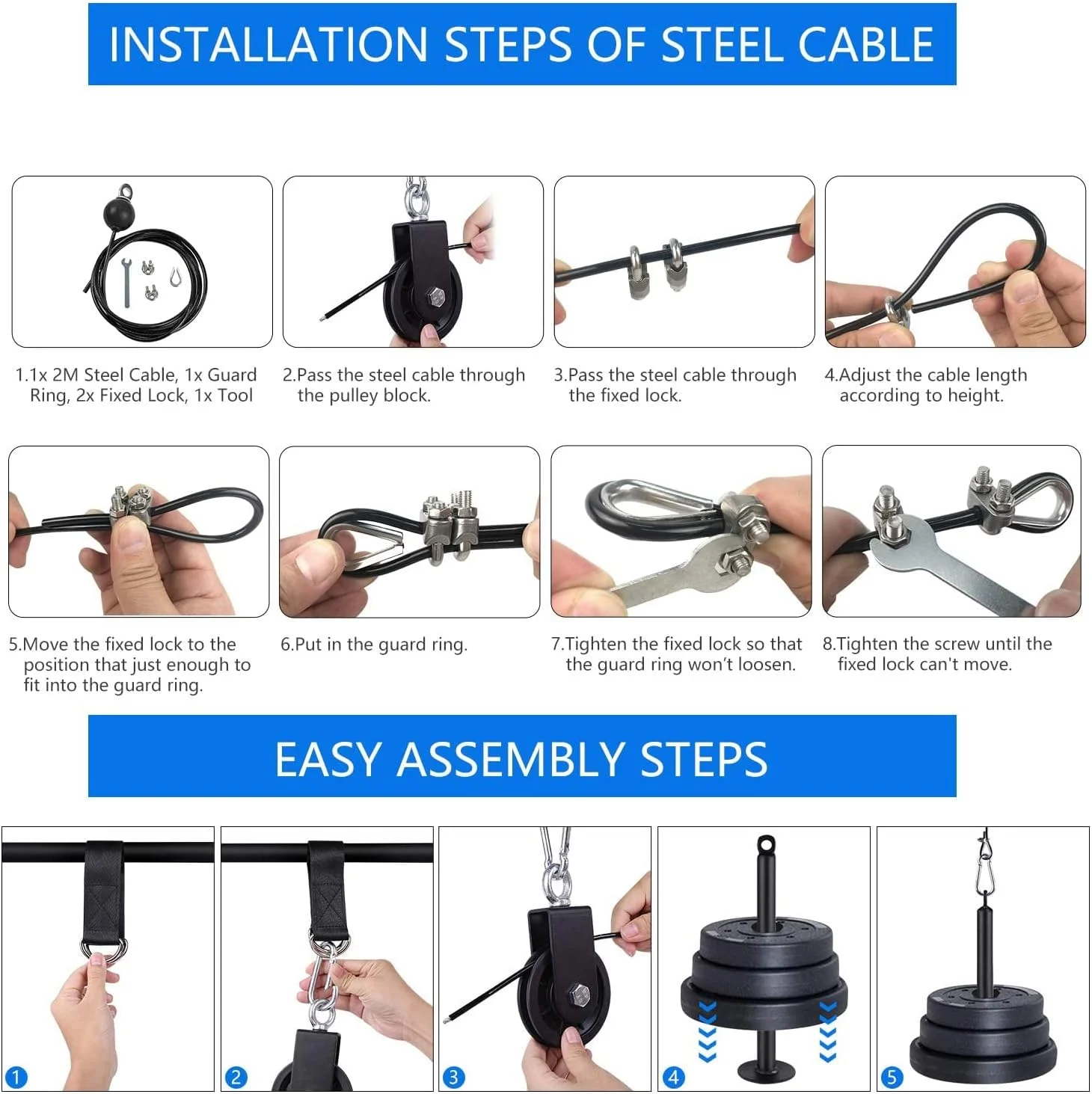 INSTALLATION STEPS OF STEEL CABLE

1.1x 2M Steel Cable, 1x Guard Ring, 2x Fixed Lock, 1x Tool

2.Pass the steel cable through the pulley block.

3.Pass the steel cable through the fixed lock.

4.Adjust the cable length according to height.

5.Move the fixed lock to the position that just enough to fit into the guard ring.

6.Put in the guard ring.

7.Tighten the fixed lock so that the guard ring won't loosen.

8.Tighten the screw until the fixed lock can't move.

EASY ASSEMBLY STEPS

1

2

3

4

5