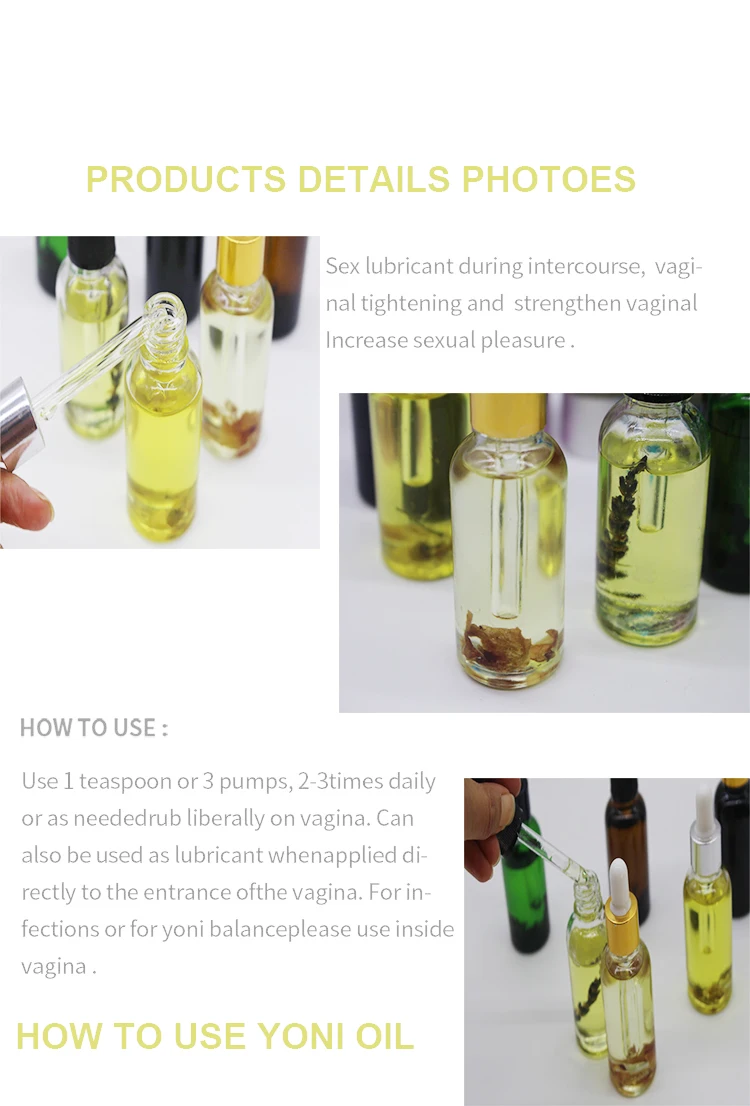 PRODUCTS DETAILS PHOTOES

Sex lubricant during intercourse, vaginal tightening and strengthen vaginal Increase sexual pleasure .

HOW TO USE :

Use 1 teaspoon or 3 pumps, 2-3times daily or as neededrub liberally on vagina. Can also be used as lubricant whenapplied directly to the entrance ofthe vagina. For infections or for yoni balanceplease use inside vagina .

HOW TO USE YONI OIL