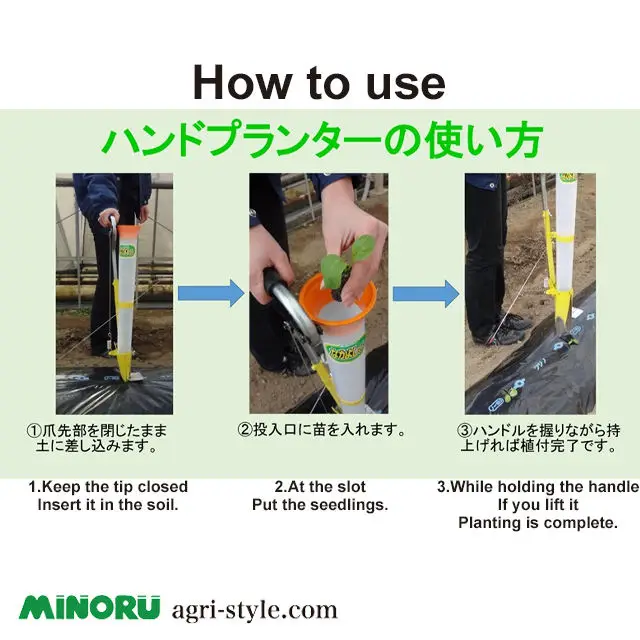 How to use

ハンドプランターの使い方

①爪先部を閉じたまま土に差し込みます。

②投入口に苗を入れます。

③ハンドルを握りながら持上げれば植付完了です。

1.Keep the tip closed
Insert it in the soil.

2.At the slot
Put the seedlings.

3.While holding the handle
If you lift it
Planting is complete.

MINORU agri-style.com