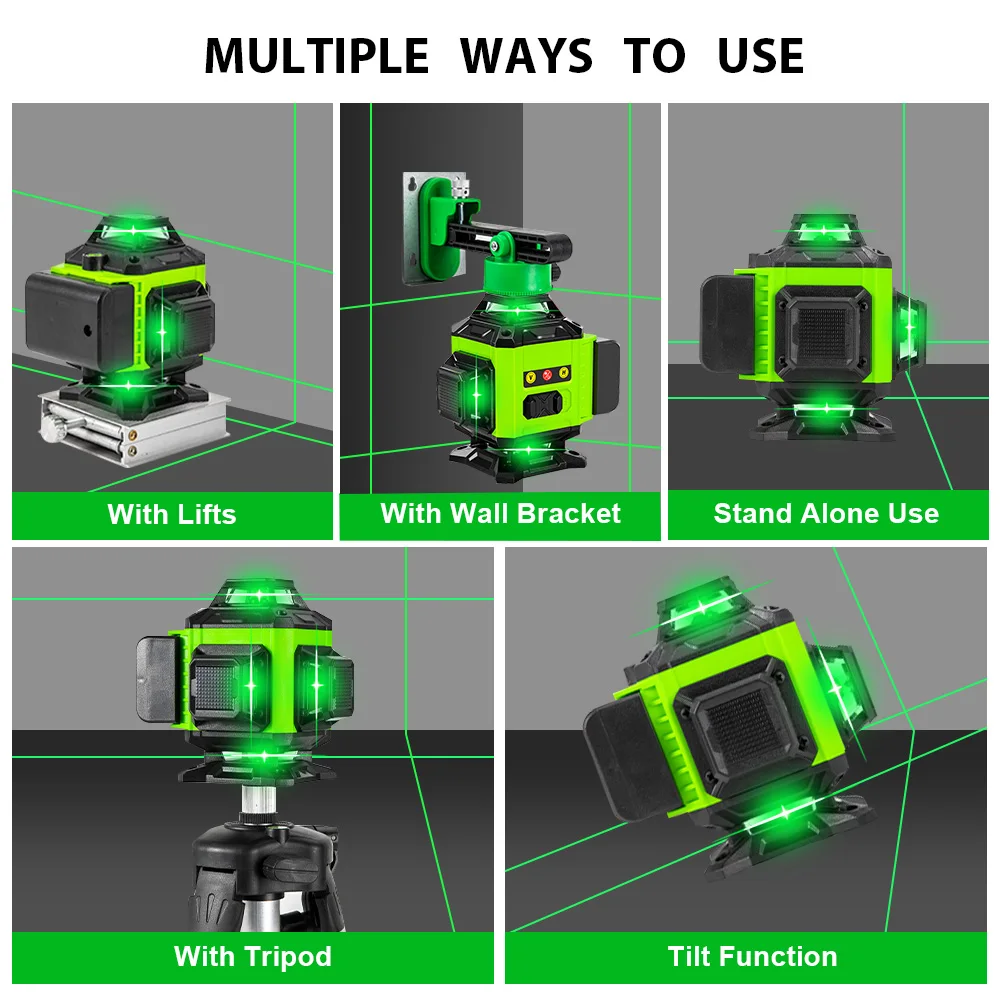 MULTIPLE WAYS TO USE

With Lifts

With Wall Bracket

Stand Alone Use

With Tripod

Tilt Function