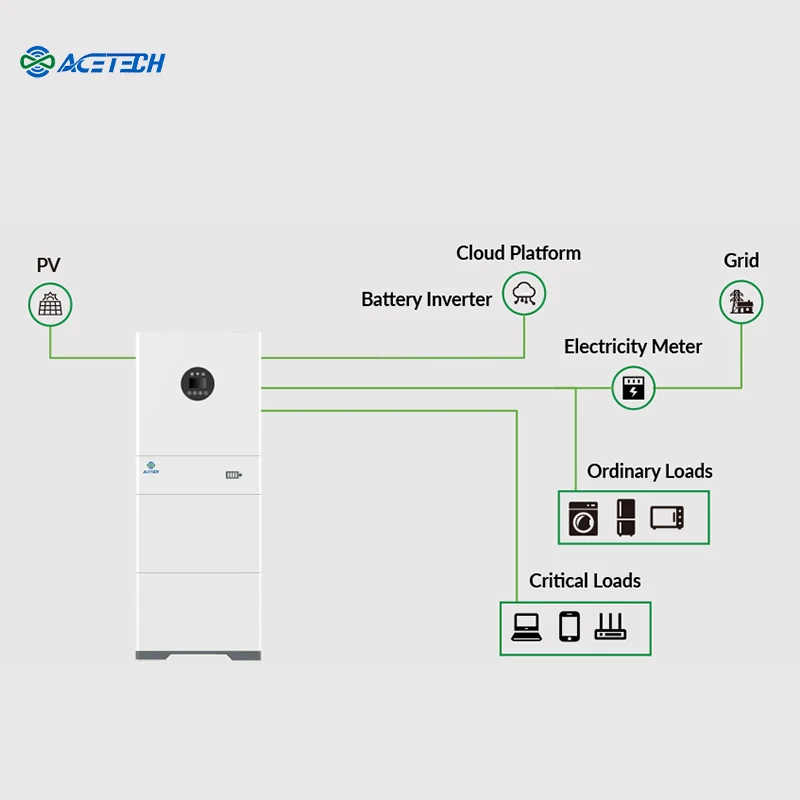 ACETECH

PV

Cloud Platform

Battery Inverter

Grid

Electricity Meter

ACETECH

Ordinary Loads

Critical Loads