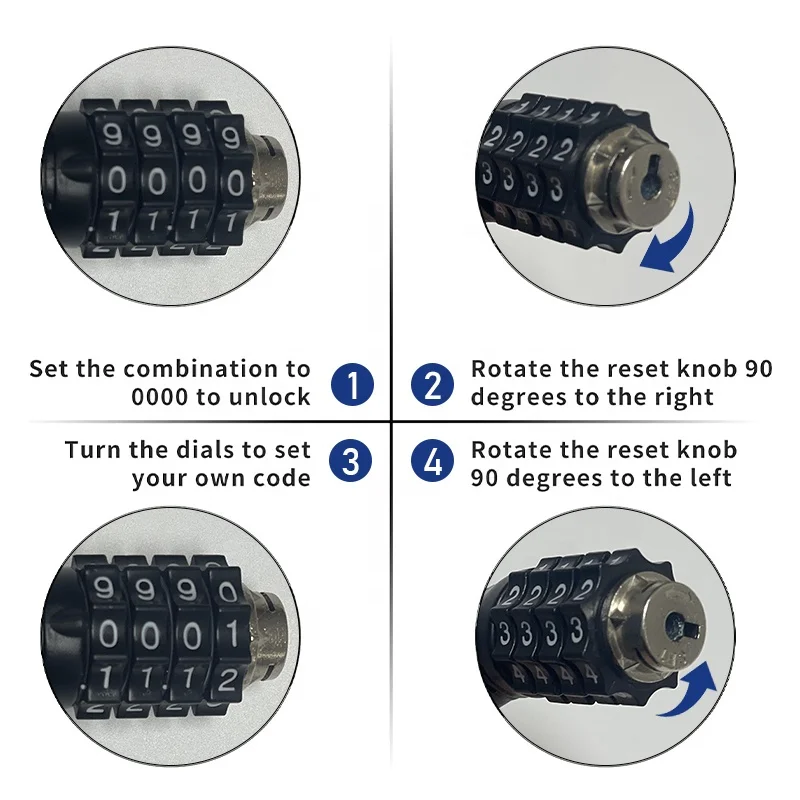 9 9 9 9
0 0 0 0
1 1 1 1

2 2 2 2
3 3 3 3

Set the combination to 0000 to unlock

1

2

Rotate the reset knob 90 degrees to the right

Turn the dials to set your own code

3

4

Rotate the reset knob 90 degrees to the left

9 9 9 0
0 0 0 1
1 1 1 2

2 2 2 2
3 3 3 3
4 4 4 4